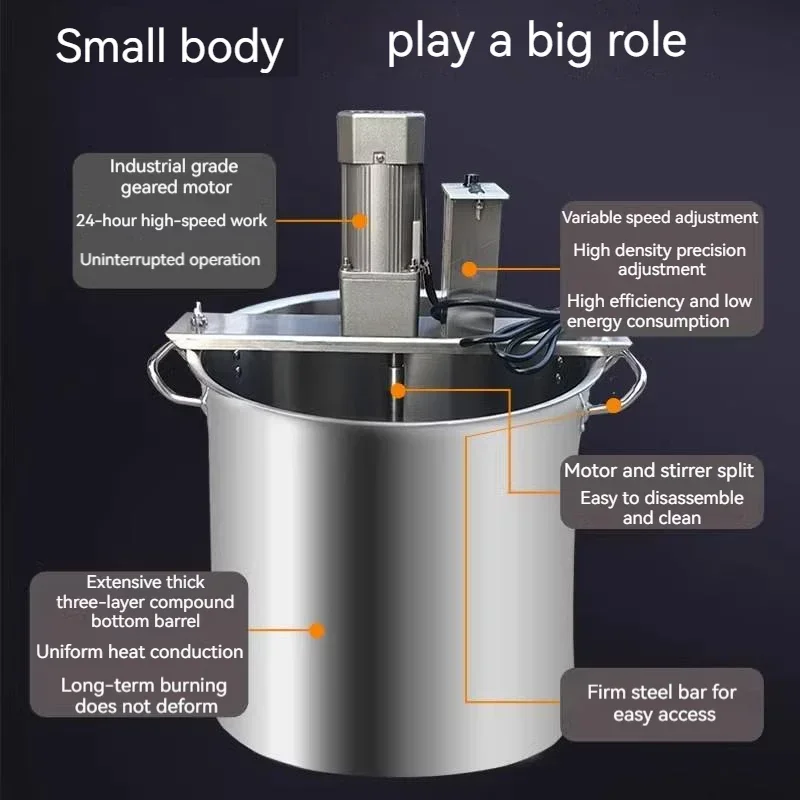 Small body play a big role

Industrial grade geared motor

24-hour high-speed work

Uninterrupted operation

Variable speed adjustment

High density precision adjustment

High efficiency and low energy consumption

Motor and stirrer split

Easy to disassemble and clean

Extensive thick three-layer compound bottom barrel

Uniform heat conduction

Long-term burning does not deform

Firm steel bar for easy access