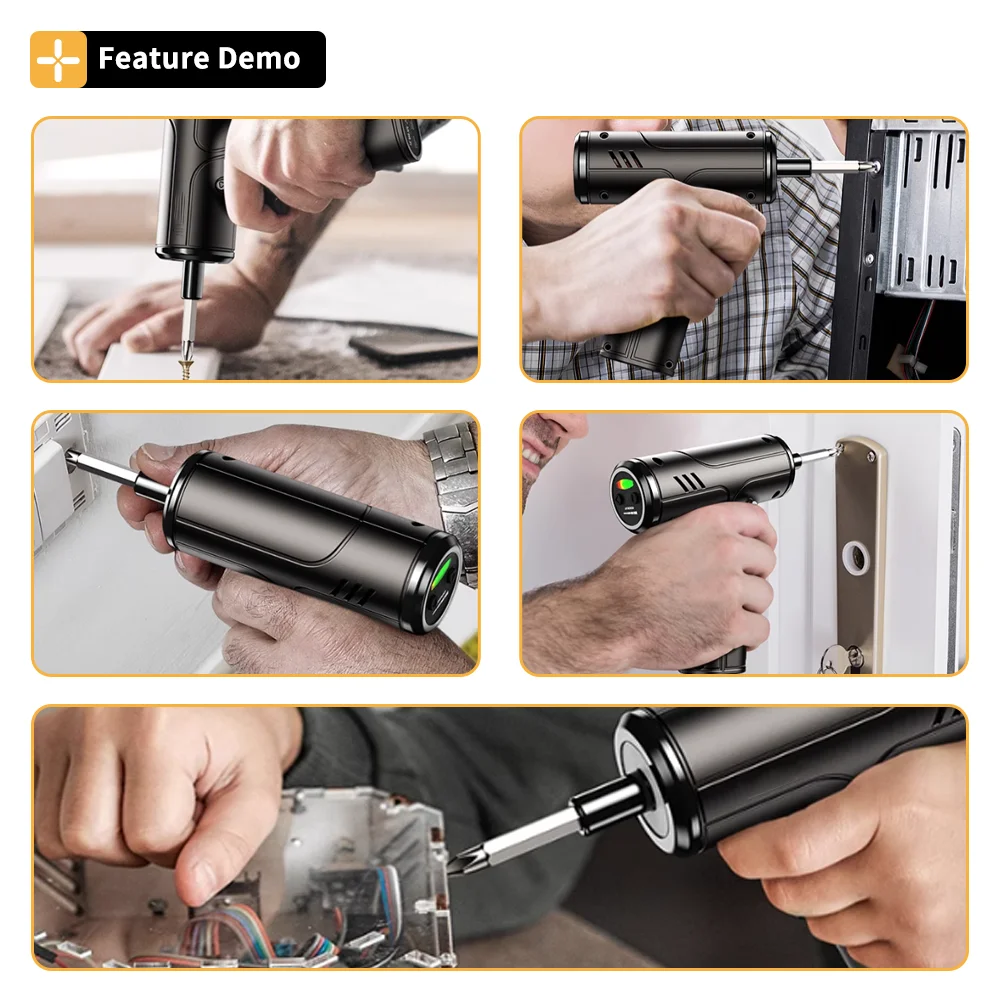 Feature Demo