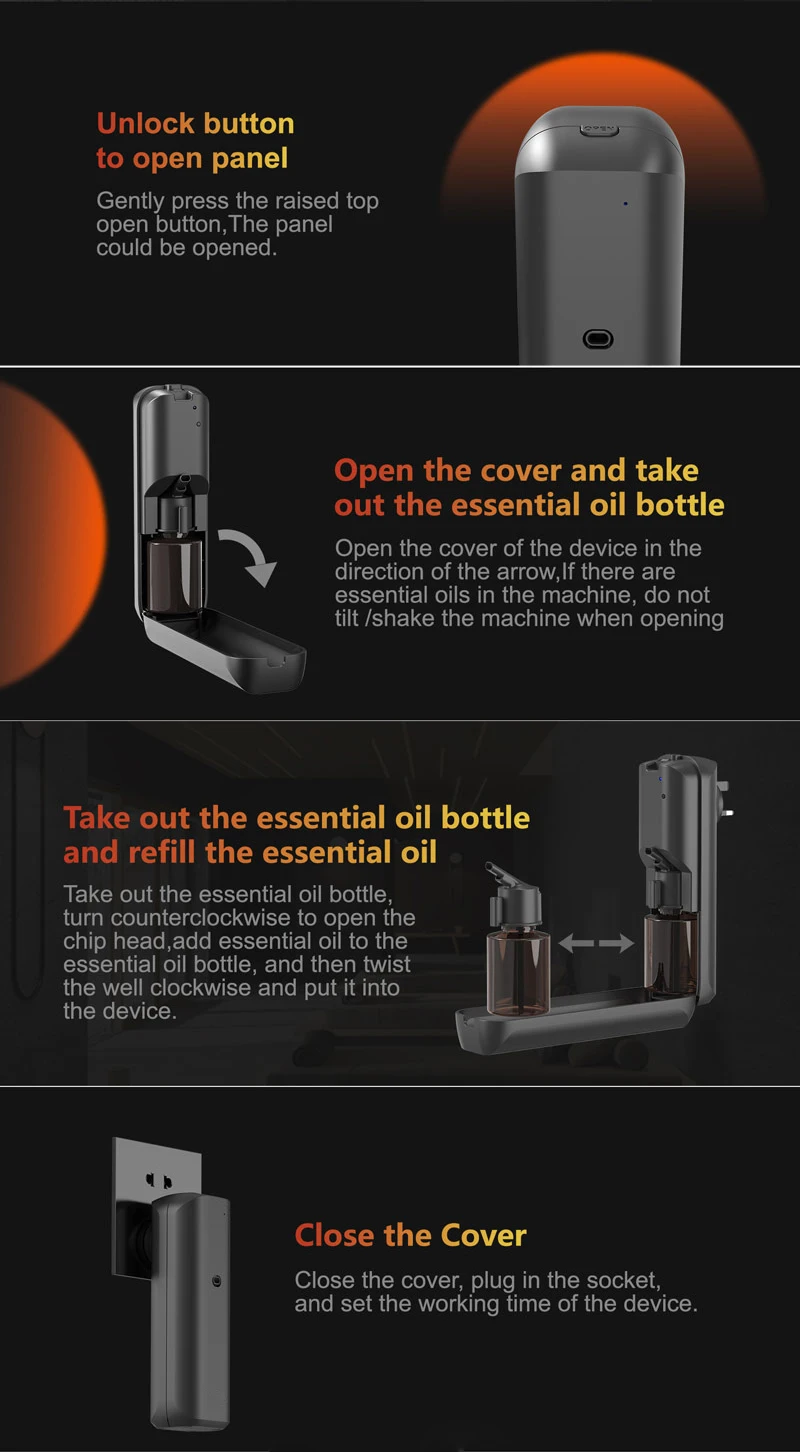 Unlock button to open panel

Gently press the raised top open button,The panel could be opened.

Open the cover and take out the essential oil bottle

Open the cover of the device in the direction of the arrow,If there are essential oils in the machine, do not tilt /shake the machine when opening

Take out the essential oil bottle and refill the essential oil

Take out the essential oil bottle, turn counterclockwise to open the chip head,add essential oil to the essential oil bottle, and then twist the well clockwise and put it into the device.

Close the Cover

Close the cover, plug in the socket, and set the working time of the device.