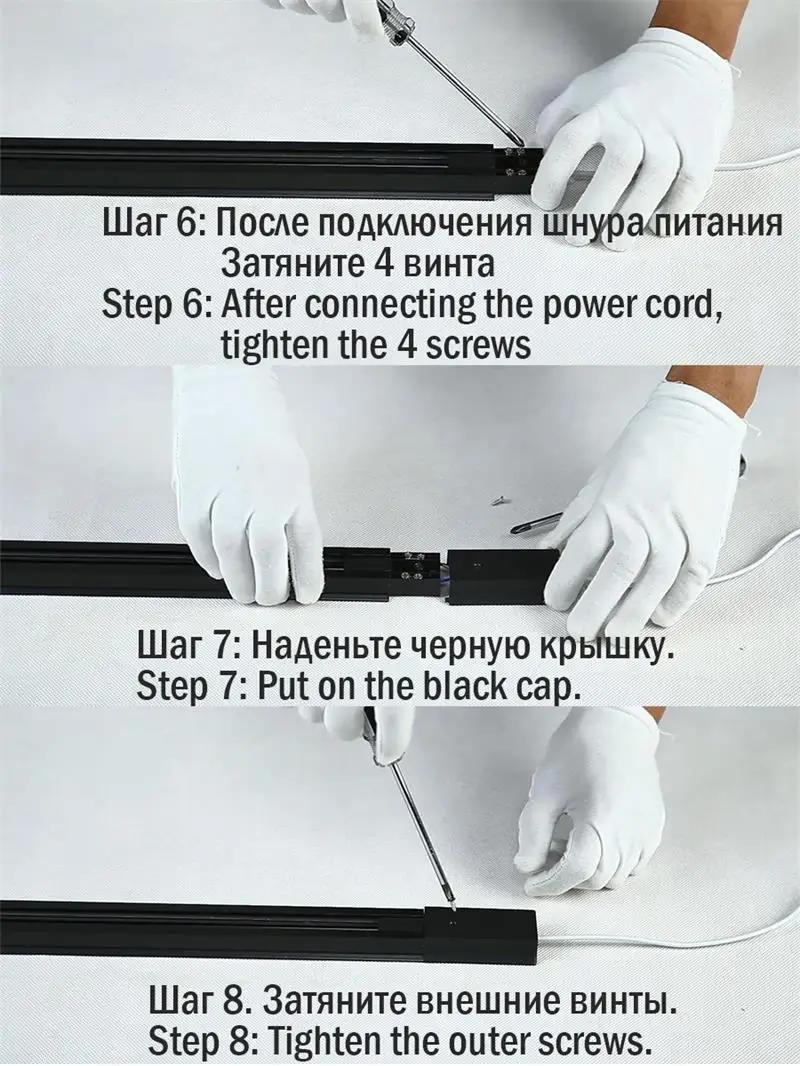 Шаг 6: После подключения шнура питания
Затяните 4 винта
Step 6: After connecting the power cord,
tighten the 4 screws

Шаг 7: Наденьте черную крышку.
Step 7: Put on the black cap.

Шаг 8. Затяните внешние винты.
Step 8: Tighten the outer screws.