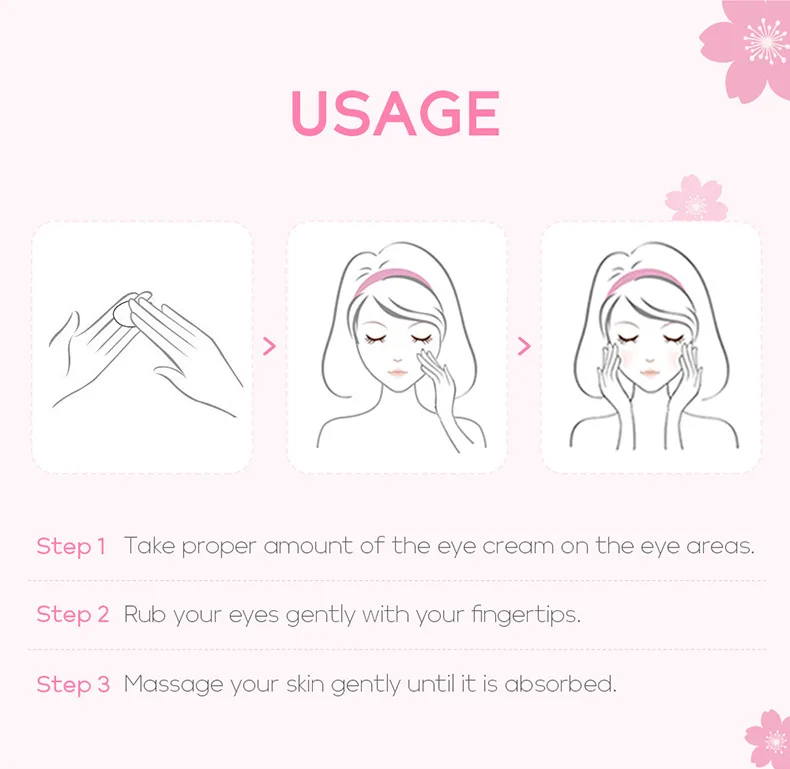 USAGE

Step 1 Take proper amount of the eye cream on the eye areas.

Step 2 Rub your eyes gently with your fingertips.

Step 3 Massage your skin gently until it is absorbed.