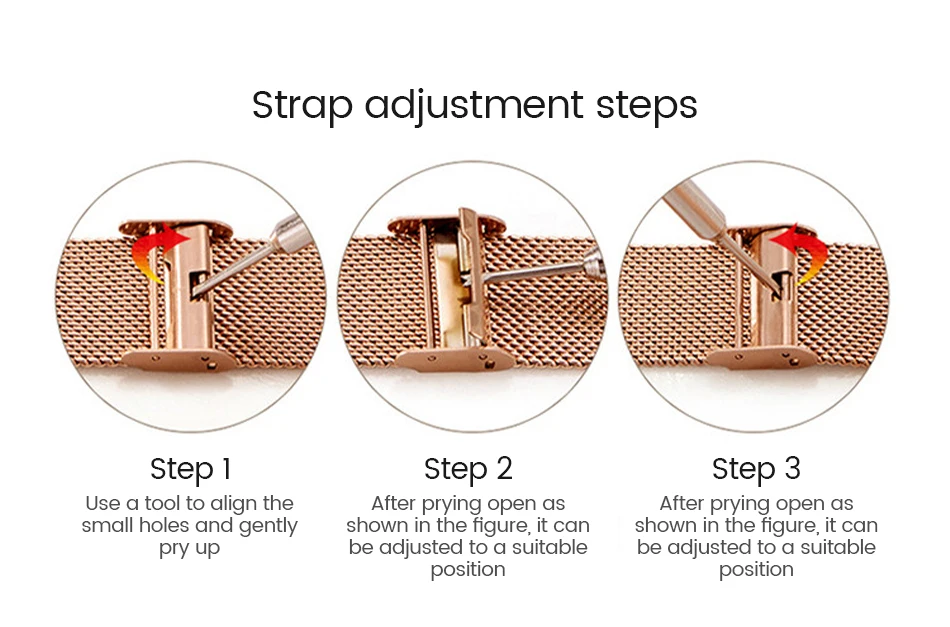 Strap adjustment steps

Step 1
Use a tool to align the small holes and gently pry up

Step 2
After prying open as shown in the figure, it can be adjusted to a suitable position

Step 3
After prying open as shown in the figure, it can be adjusted to a suitable position