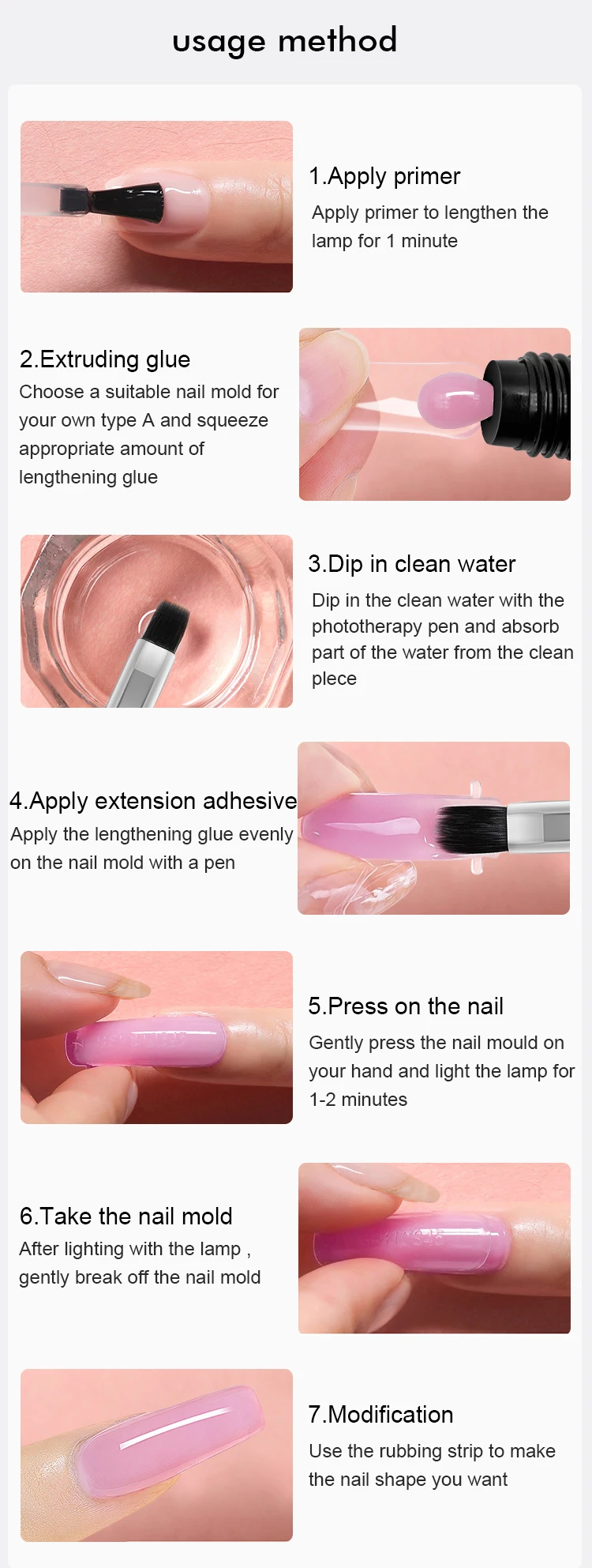 usage method

1.Apply primer

Apply primer to lengthen the lamp for 1 minute

2.Extruding glue

Choose a suitable nail mold for your own type A and squeeze appropriate amount of lengthening glue

3.Dip in clean water

Dip in the clean water with the phototherapy pen and absorb part of the water from the clean plece

4.Apply extension adhesive

Apply the lengthening glue evenly on the nail mold with a pen

5.Press on the nail

Gently press the nail mould on your hand and light the lamp for 1-2 minutes

6.Take the nail mold

After lighting with the lamp , gently break off the nail mold

7.Modification

Use the rubbing strip to make the nail shape you want