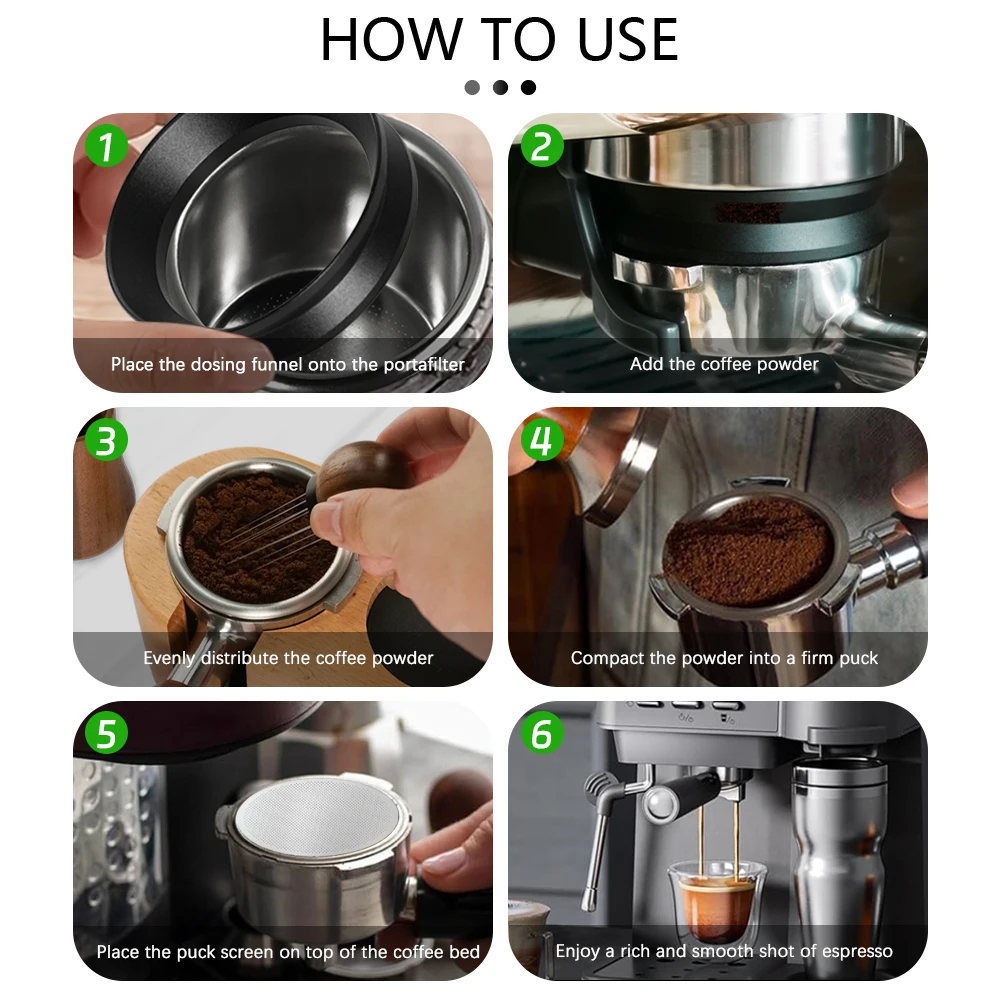 HOW TO USE

1
Place the dosing funnel onto the portafilter

2
Add the coffee powder

3
Evenly distribute the coffee powder

4
Compact the powder into a firm puck

5
Place the puck screen on top of the coffee bed

6
Enjoy a rich and smooth shot of espresso