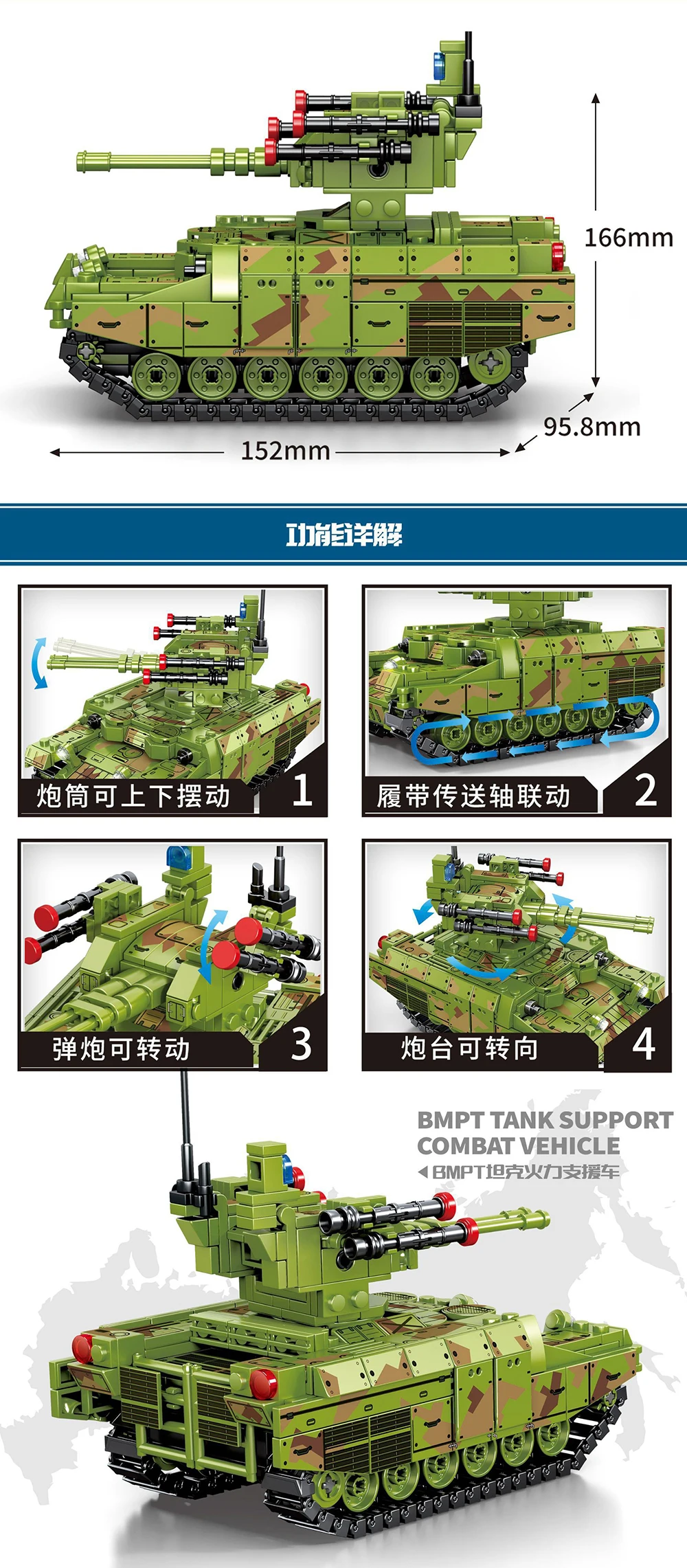 166mm

95.8mm

152mm

功能详解

炮筒可上下摆动 1

履带传送轴联动 2

弹炮可转动 3

炮台可转向 4

BMPT TANK SUPPORT COMBAT VEHICLE

BMPT坦克火力支援车