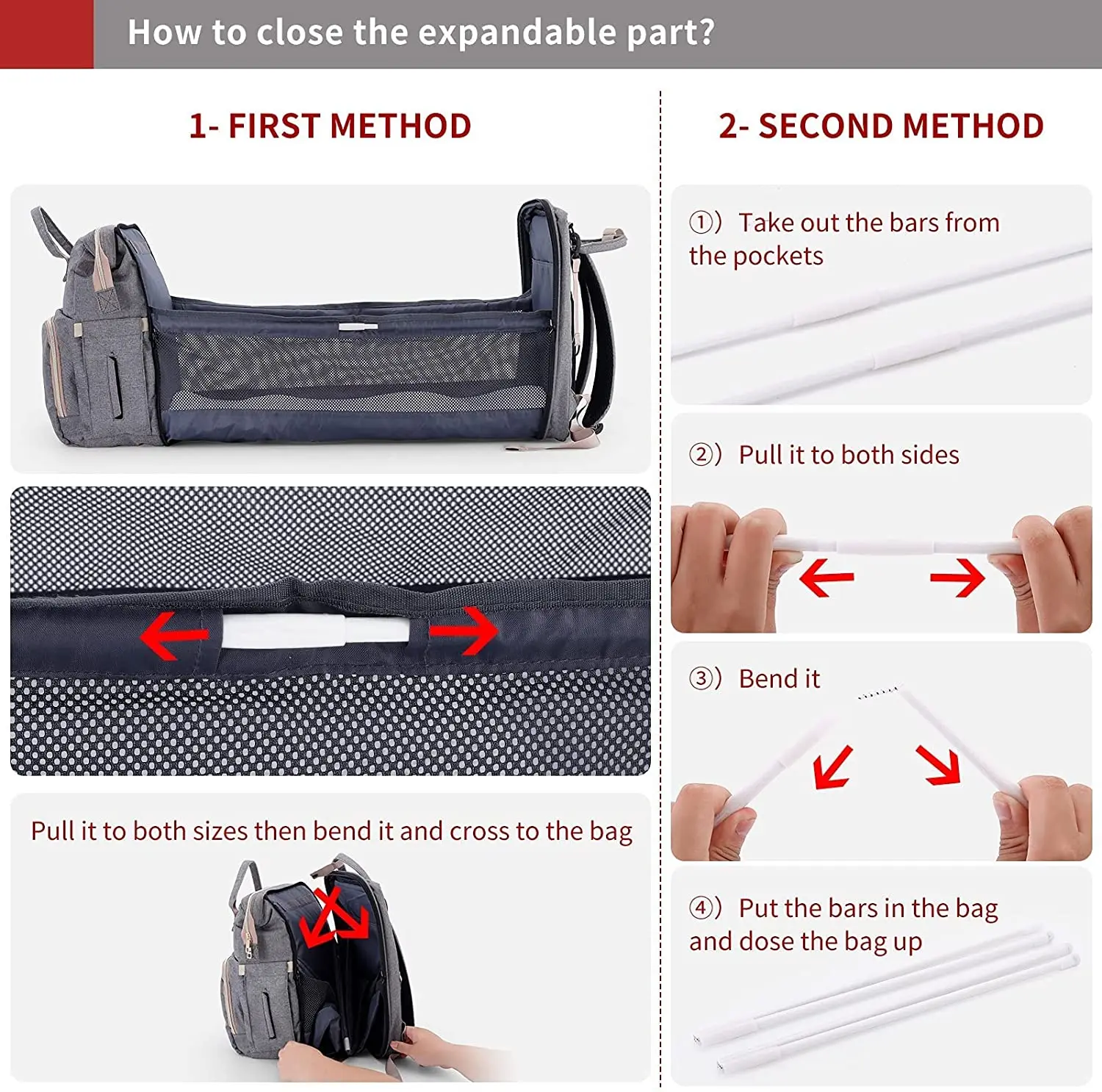 How to close the expandable part?

1- FIRST METHOD

Pull it to both sizes then bend it and cross to the bag

2- SECOND METHOD

①) Take out the bars from the pockets

②) Pull it to both sides

③) Bend it

④) Put the bars in the bag and dose the bag up