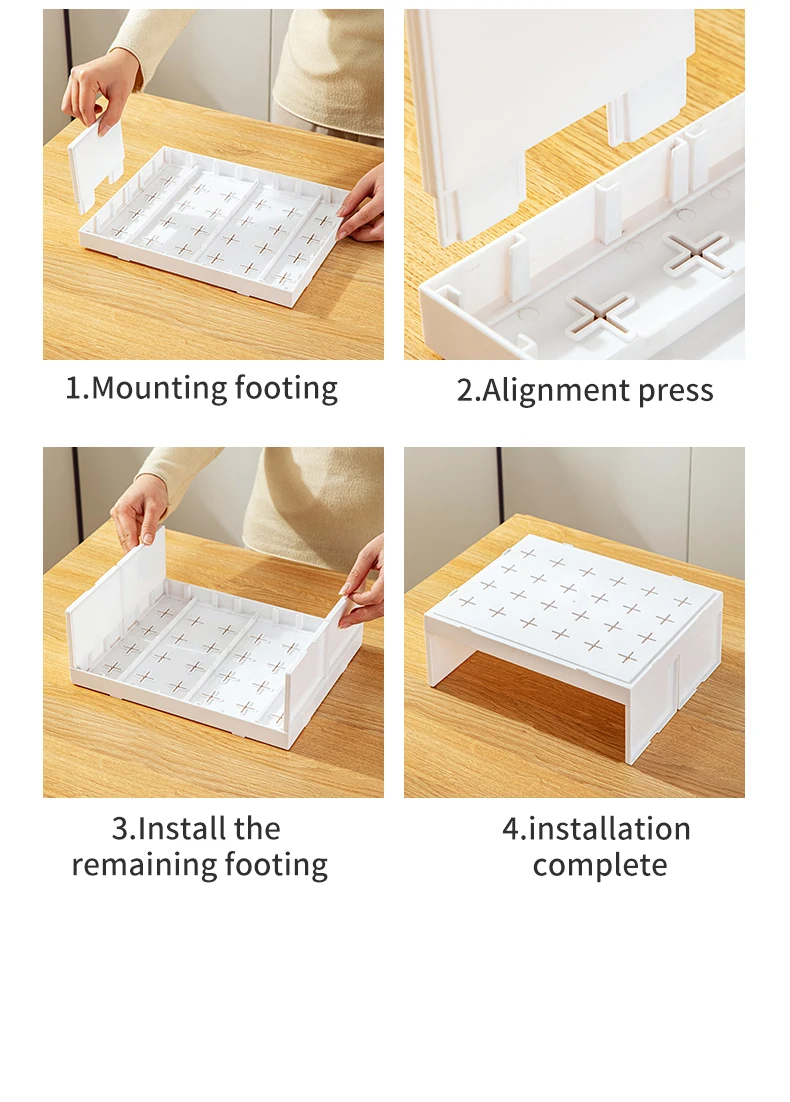 1.Mounting footing

2.Alignment press

3.Install the remaining footing

4.installation complete