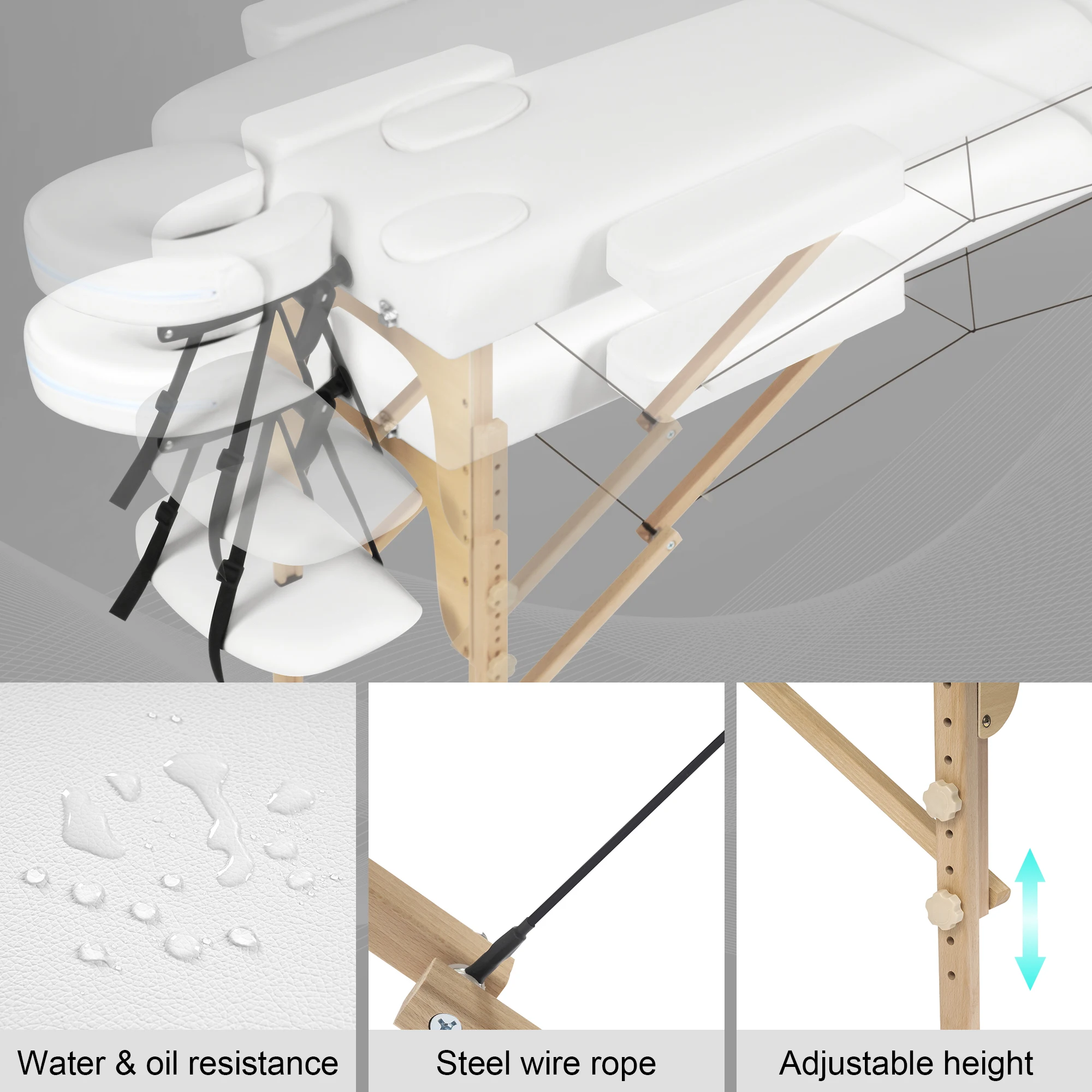 Water & oil resistance

Steel wire rope

Adjustable height