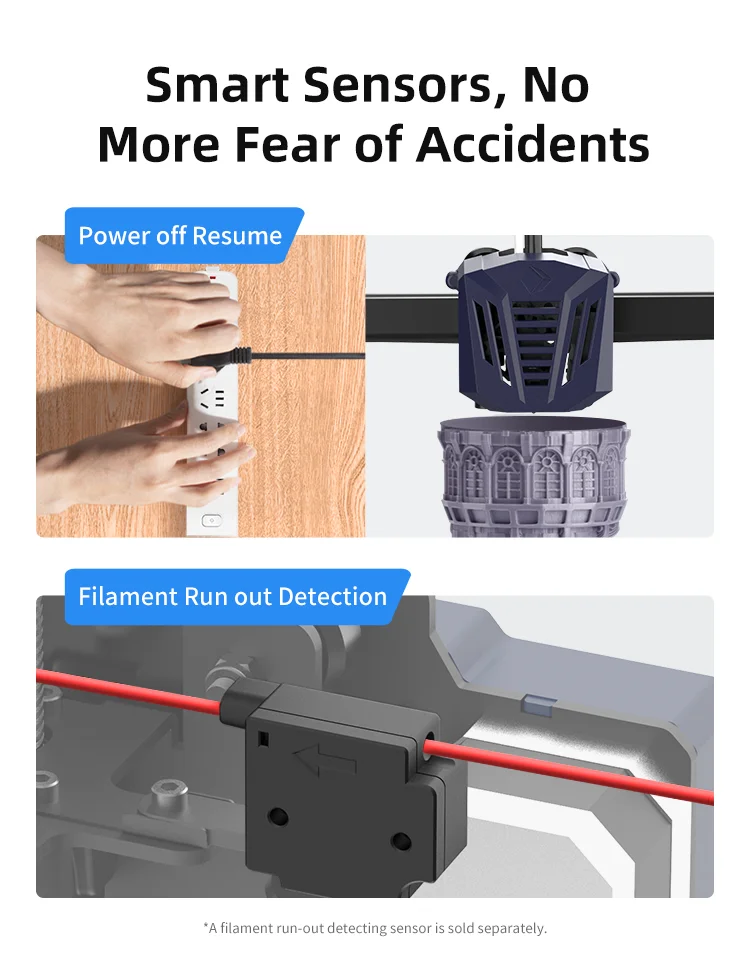 Smart Sensors, No More Fear of Accidents

Power off Resume

Filament Run out Detection

*A filament run-out detecting sensor is sold separately.