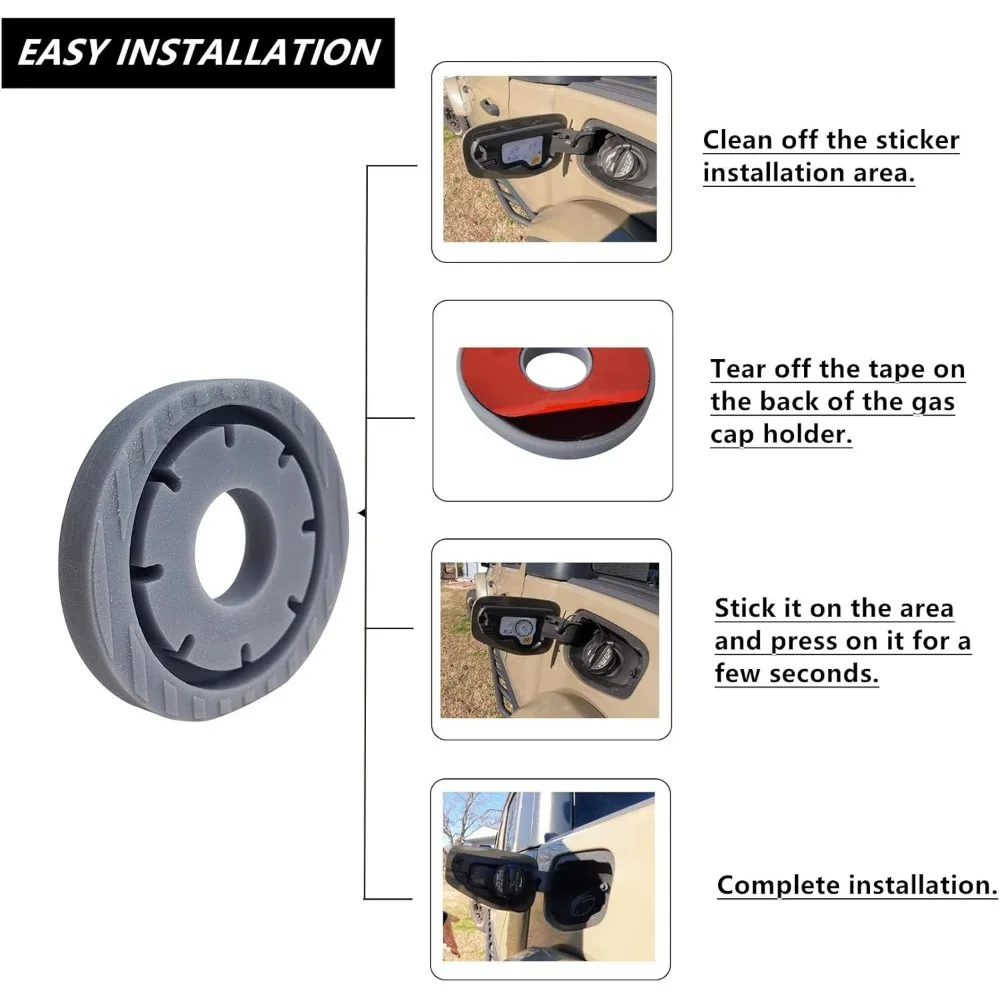 EASY INSTALLATION

Clean off the sticker installation area.

Tear off the tape on the back of the gas cap holder.

Stick it on the area and press on it for a few seconds.

Complete installation.