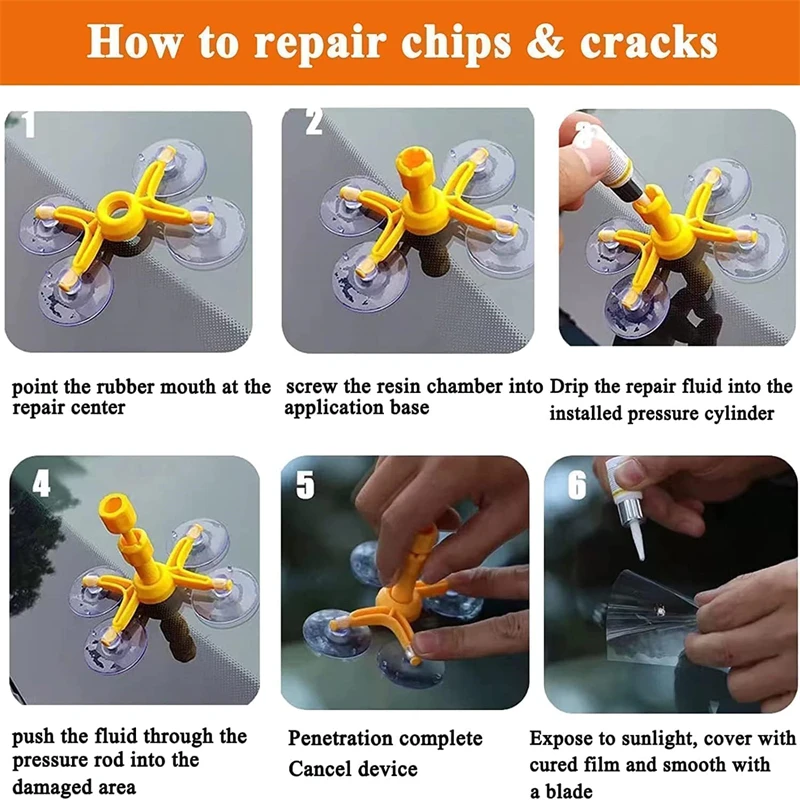 How to repair chips & cracks

1

point the rubber mouth at the repair center

2

screw the resin chamber into application base

3

Drip the repair fluid into the installed pressure cylinder

4

push the fluid through the pressure rod into the damaged area

5

Penetration complete
Cancel device

6

Expose to sunlight, cover with cured film and smooth with a blade