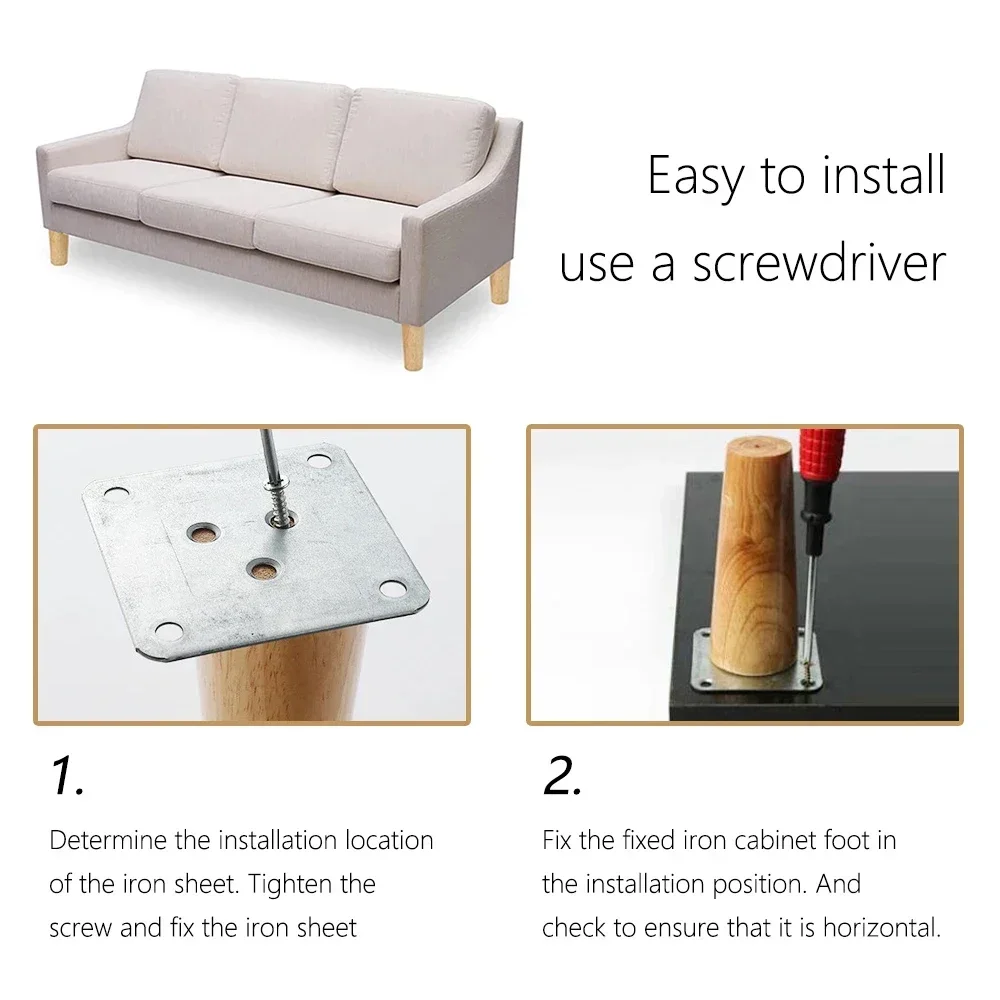 Easy to install
use a screwdriver

1.

Determine the installation location of the iron sheet. Tighten the screw and fix the iron sheet

2.

Fix the fixed iron cabinet foot in the installation position. And check to ensure that it is horizontal.