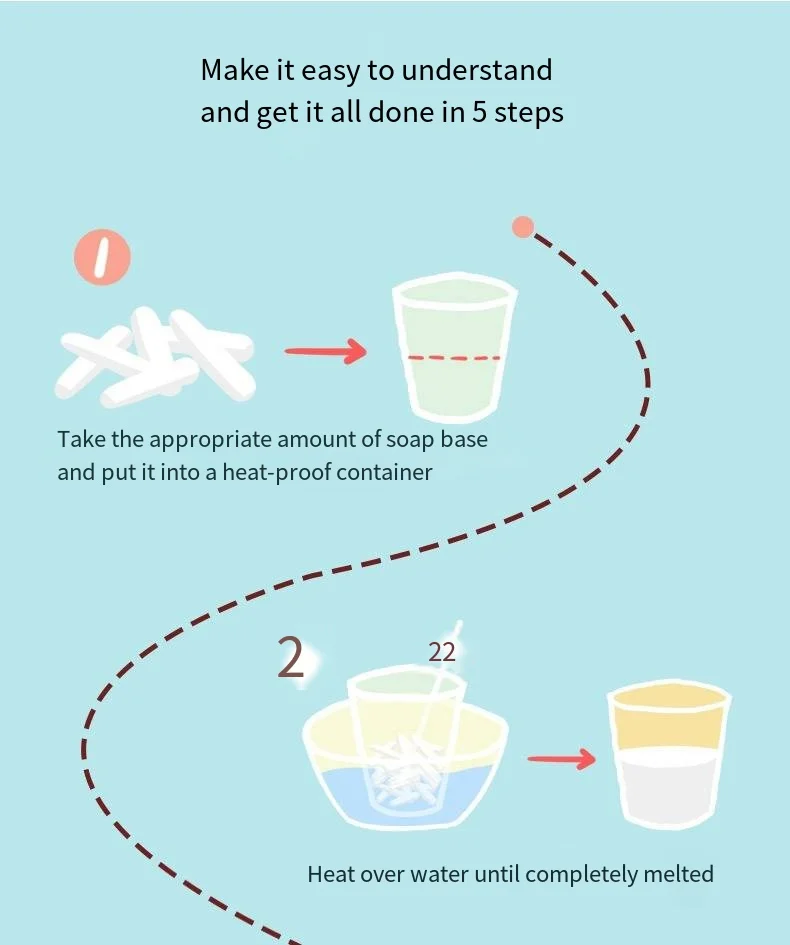 Make it easy to understand
and get it all done in 5 steps

1

Take the appropriate amount of soap base and put it into a heat-proof container

2

22

Heat over water until completely melted