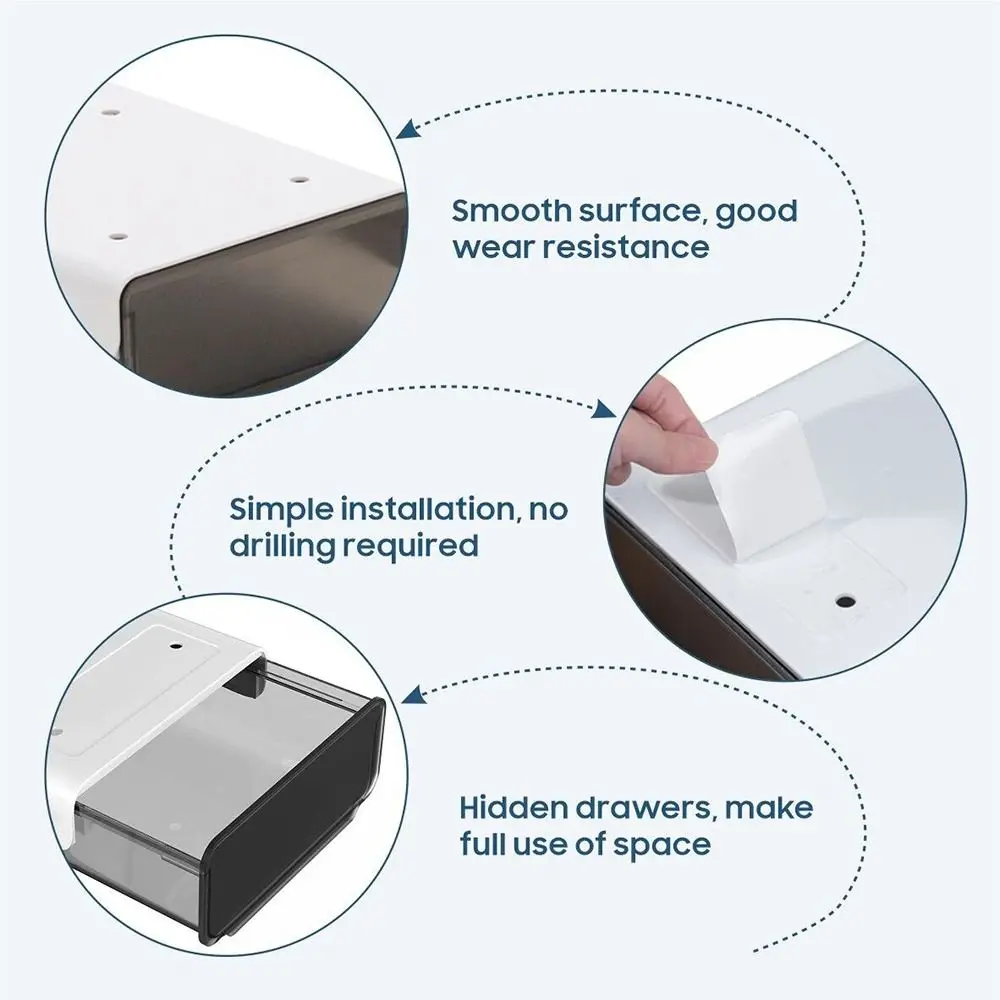 Smooth surface, good wear resistance

Simple installation, no drilling required

Hidden drawers, make full use of space