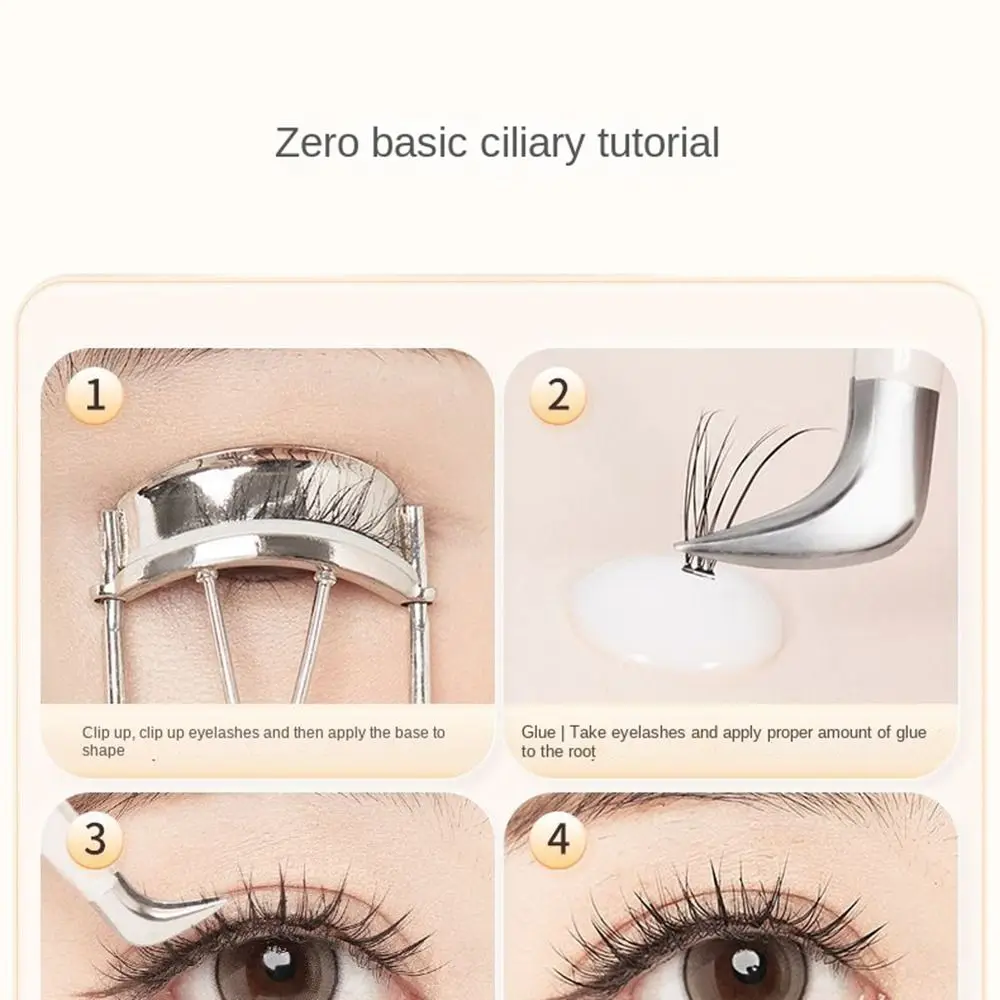 Zero basic ciliary tutorial

1

Clip up, clip up eyelashes and then apply the base to shape

2

Glue | Take eyelashes and apply proper amount of glue to the root

3

4