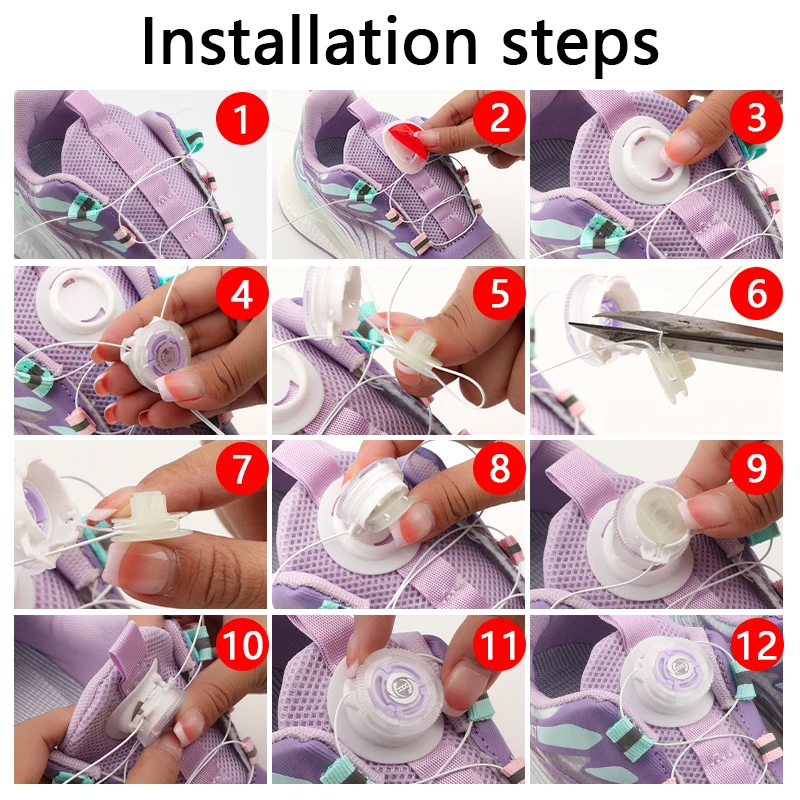 Installation steps

1

2

3

4

5

6

7

8

9

10

11

12