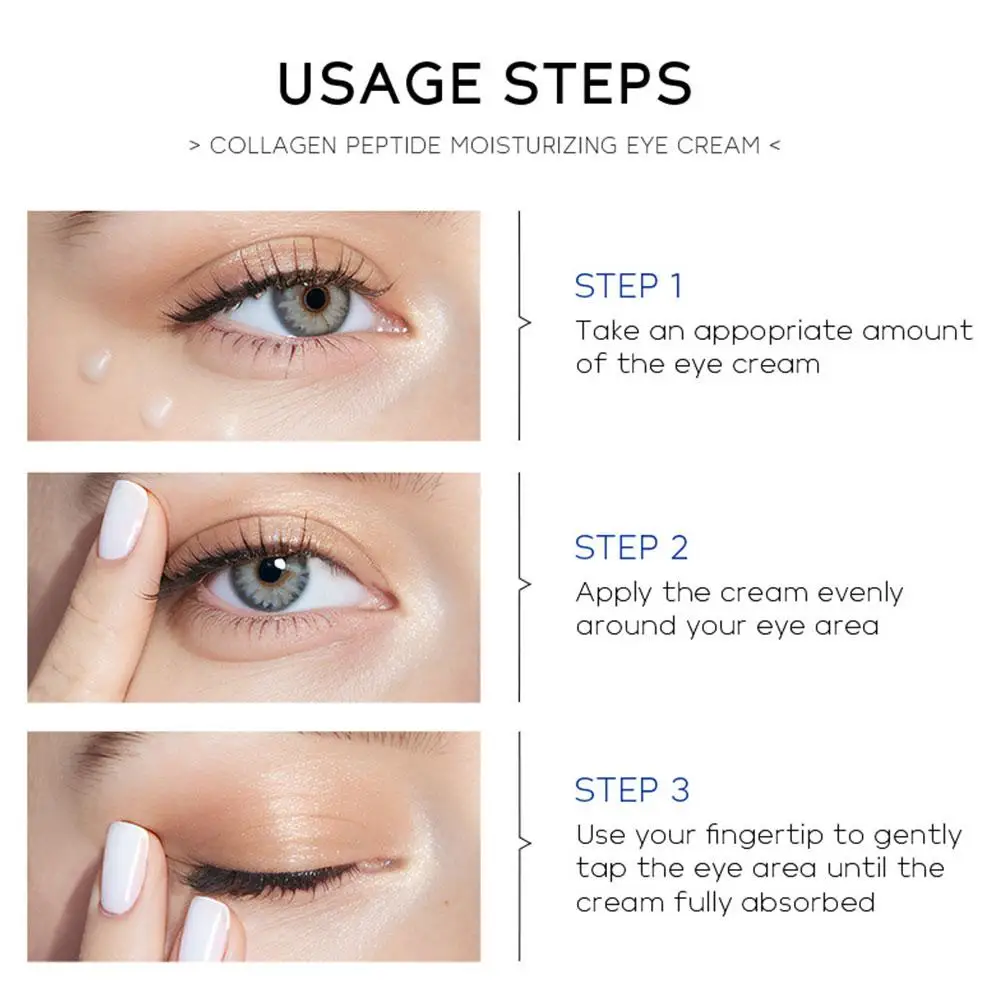 USAGE STEPS

> COLLAGEN PEPTIDE MOISTURIZING EYE CREAM <

STEP 1
Take an appopriate amount of the eye cream

STEP 2
Apply the cream evenly around your eye area

STEP 3
Use your fingertip to gently tap the eye area until the cream fully absorbed