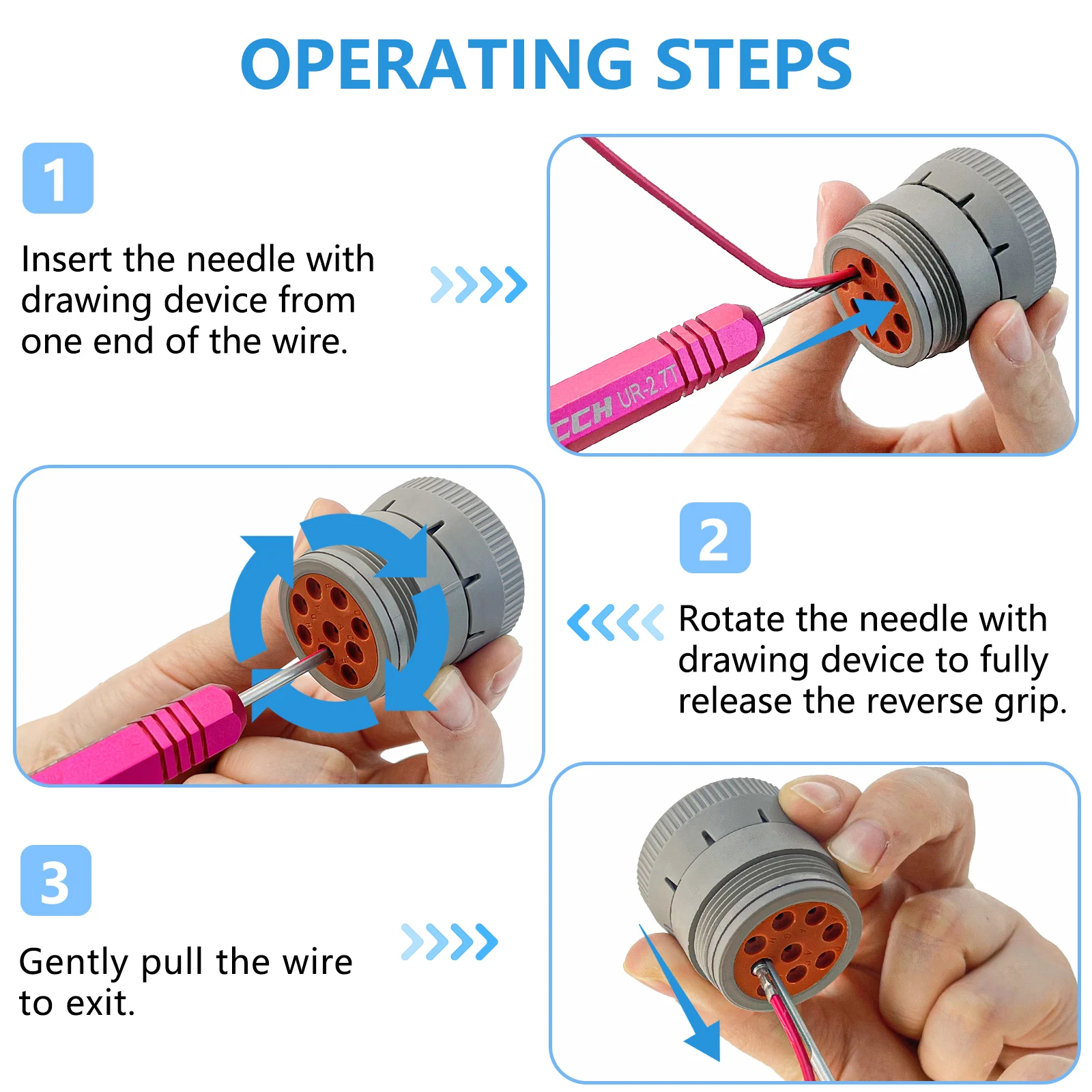 OPERATING STEPS

1

Insert the needle with drawing device from one end of the wire.

CCH UR-2.7T

2

Rotate the needle with drawing device to fully release the reverse grip.

3

Gently pull the wire to exit.