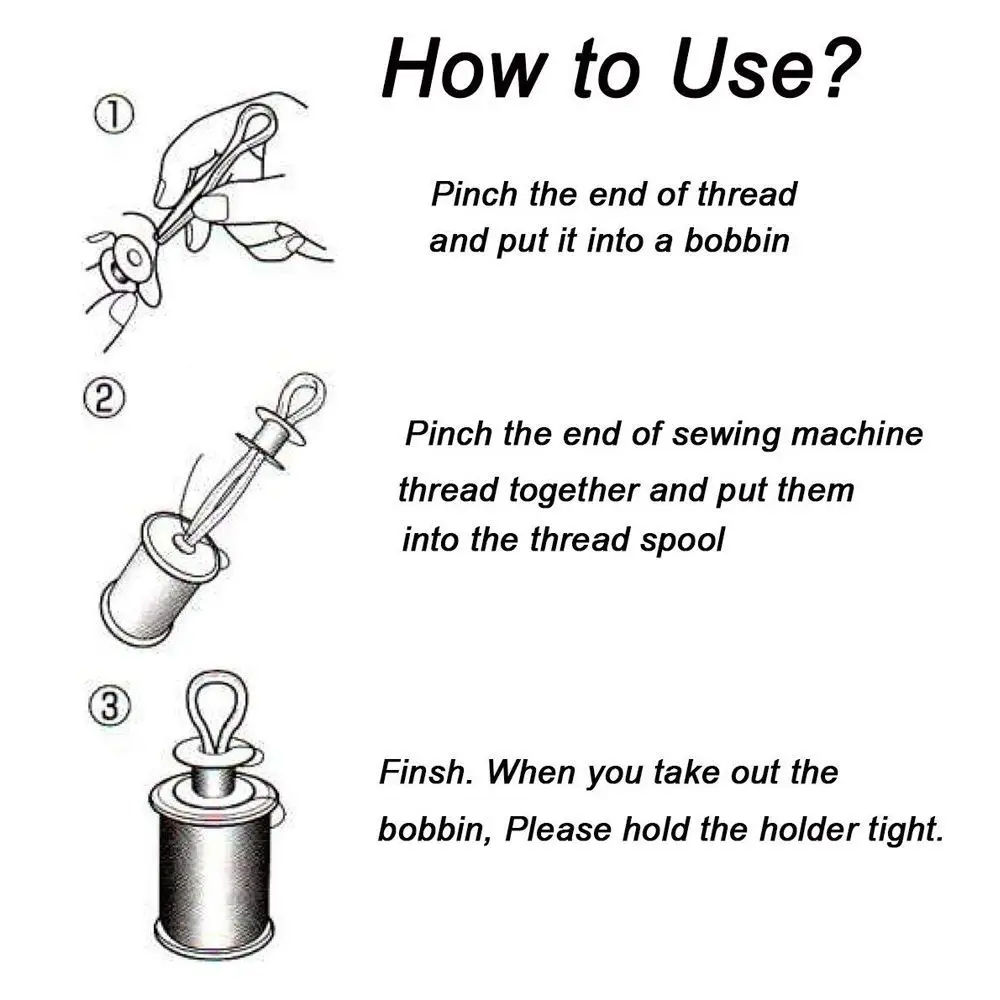 How to Use?

①

Pinch the end of thread and put it into a bobbin

②

Pinch the end of sewing machine thread together and put them into the thread spool

③

Finsh. When you take out the bobbin, Please hold the holder tight.