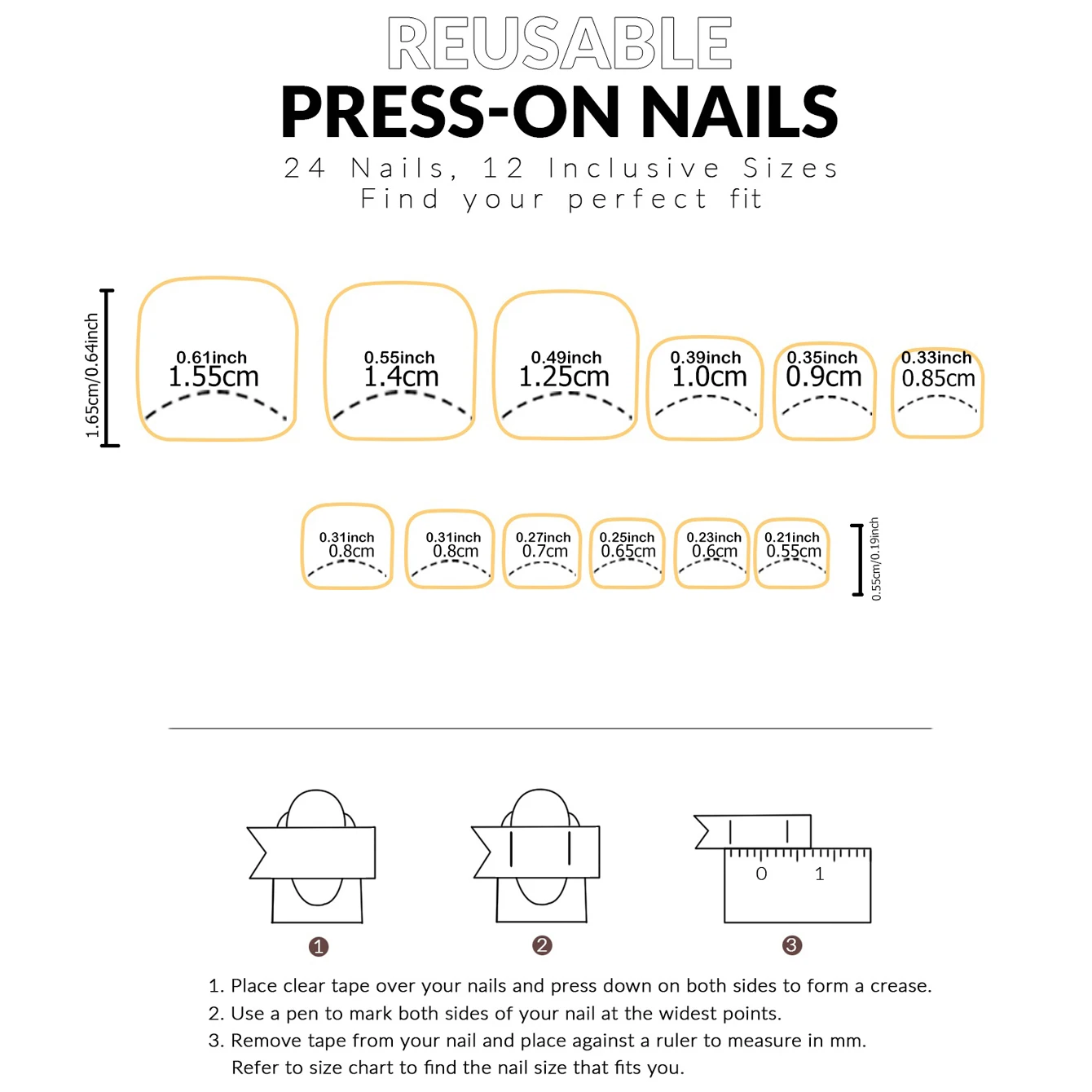 REUSABLE
PRESS-ON NAILS
24 Nails, 12 Inclusive Sizes
Find your perfect fit

1.65cm/0.64inch

0.61inch
1.55cm

0.55inch
1.4cm

0.49inch
1.25cm

0.39inch
1.0cm

0.35inch
0.9cm

0.33inch
0.85cm

0.31inch
0.8cm

0.31inch
0.8cm

0.27inch
0.7cm

0.25inch
0.65cm

0.23inch
0.6cm

0.21inch
0.55cm

0.55cm/0.19inch

0 1

1

2

3

1. Place clear tape over your nails and press down on both sides to form a crease.
2. Use a pen to mark both sides of your nail at the widest points.
3. Remove tape from your nail and place against a ruler to measure in mm. Refer to size chart to find the nail size that fits you.