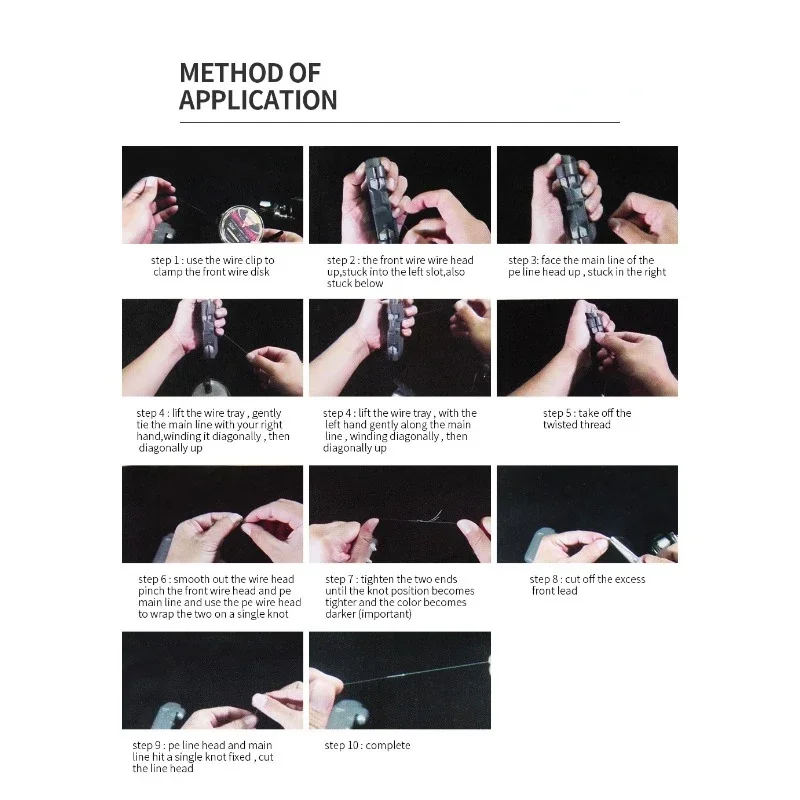 METHOD OF APPLICATION

step 1 : use the wire clip to clamp the front wire disk

step 2 : the front wire wire head up,stuck into the left slot,also stuck below

step 3: face the main line of the pe line head up , stuck in the right

step 4 : lift the wire tray , gently tie the main line with your right hand,winding it diagonally , then diagonally up

step 4 : lift the wire tray , with the left hand gently along the main line , winding diagonally , then diagonally up

step 5 : take off the twisted thread

step 6 : smooth out the wire head pinch the front wire head and pe main line and use the pe wire head to wrap the two on a single knot

step 7 : tighten the two ends until the knot position becomes tighter and the color becomes darker (important)

step 8 : cut off the excess front lead

step 9 : pe line head and main line hit a single knot fixed , cut the line head

step 10 : complete