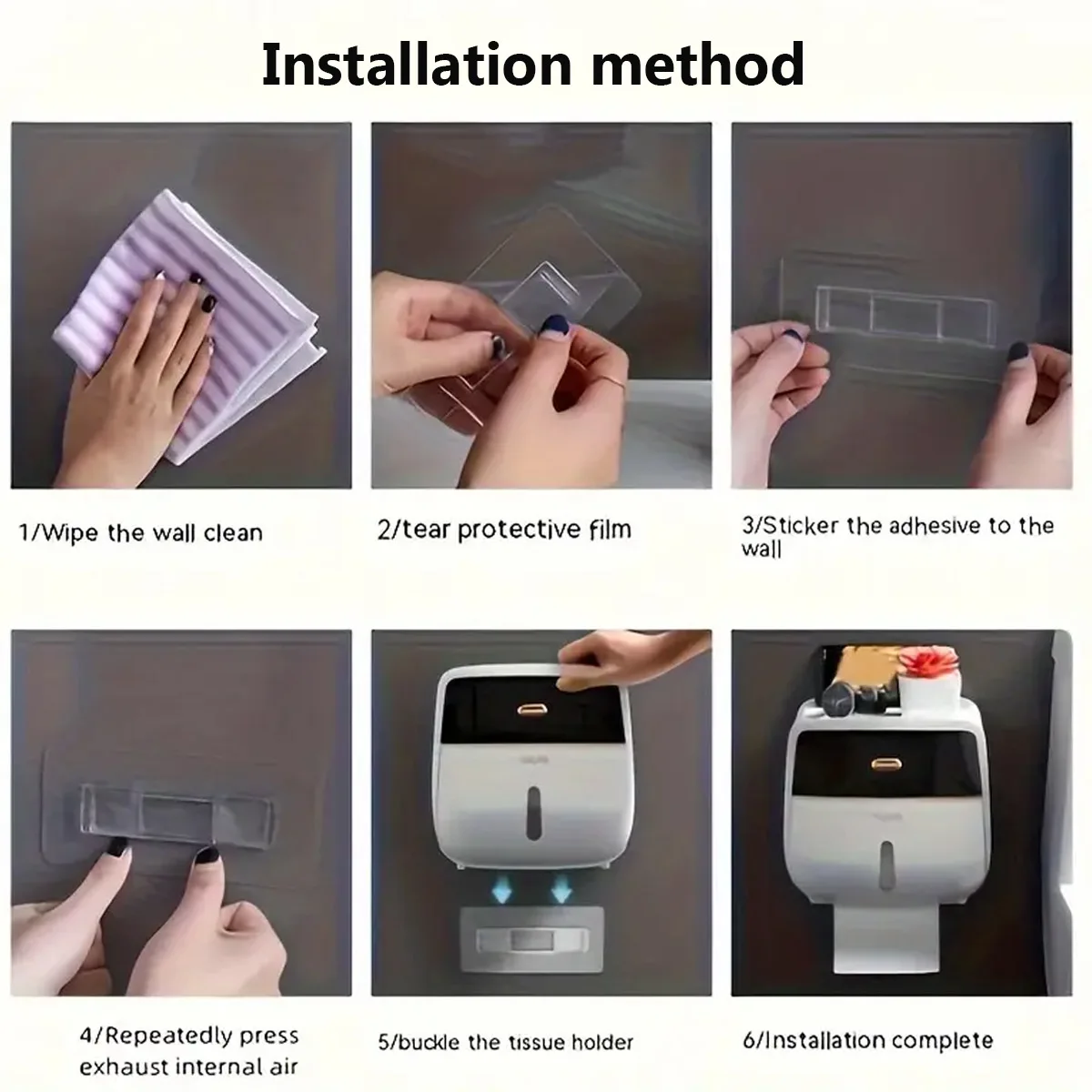 Installation method

1/Wipe the wall clean

2/tear protective film

3/Sticker the adhesive to the wall

4/Repeatedly press exhaust internal air

5/buckle the tissue holder

6/Installation complete