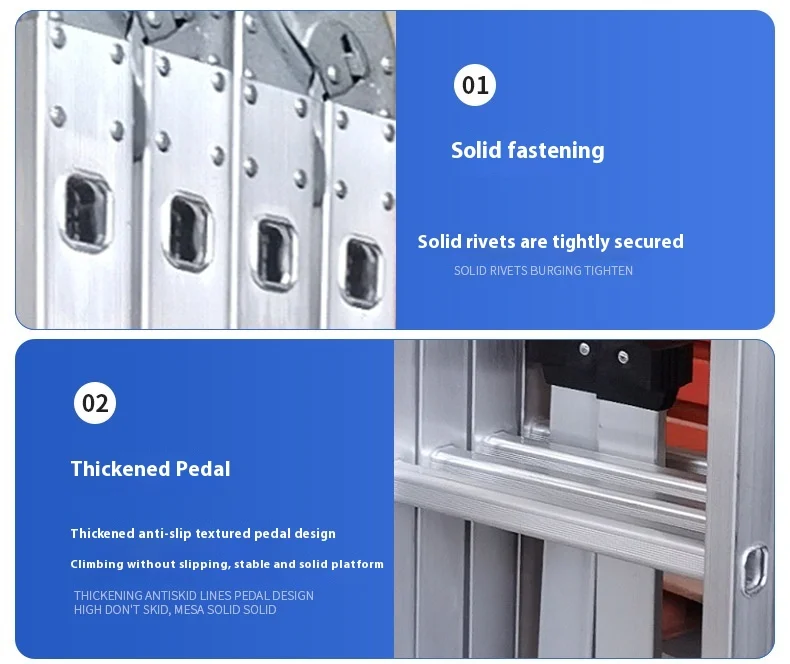 01

Solid fastening

Solid rivets are tightly secured

SOLID RIVETS BURGING TIGHTEN

02

Thickened Pedal

Thickened anti-slip textured pedal design

Climbing without slipping, stable and solid platform

THICKENING ANTISKID LINES PEDAL DESIGN
HIGH DON'T SKID, MESA SOLID SOLID