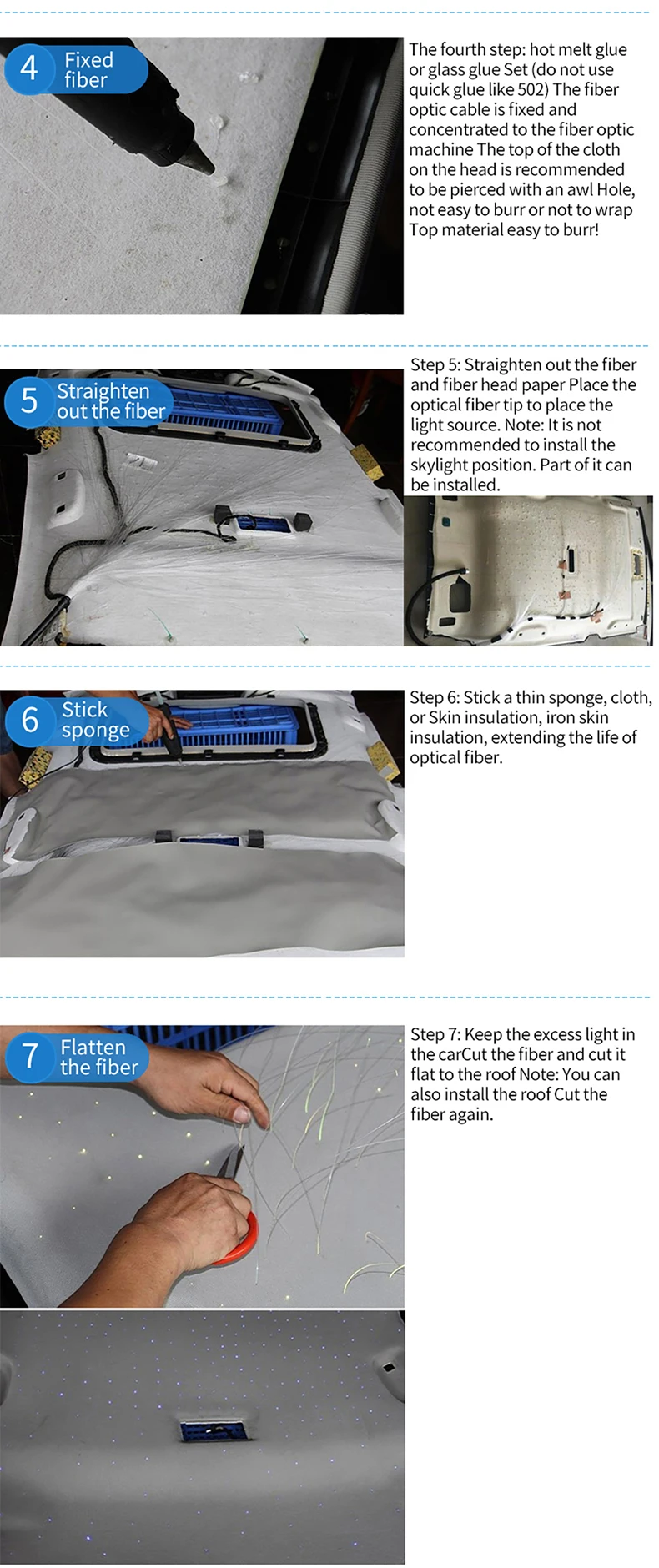 4 Fixed fiber

The fourth step: hot melt glue or glass glue Set (do not use quick glue like 502) The fiber optic cable is fixed and concentrated to the fiber optic machine The top of the cloth on the head is recommended to be pierced with an awl Hole, not easy to burr or not to wrap Top material easy to burr!

5 Straighten out the fiber

Step 5: Straighten out the fiber and fiber head paper Place the optical fiber tip to place the light source. Note: It is not recommended to install the skylight position. Part of it can be installed.

6 Stick sponge

Step 6: Stick a thin sponge, cloth, or Skin insulation, iron skin insulation, extending the life of optical fiber.

7 Flatten the fiber

Step 7: Keep the excess light in the carCut the fiber and cut it flat to the roof Note: You can also install the roof Cut the fiber again.