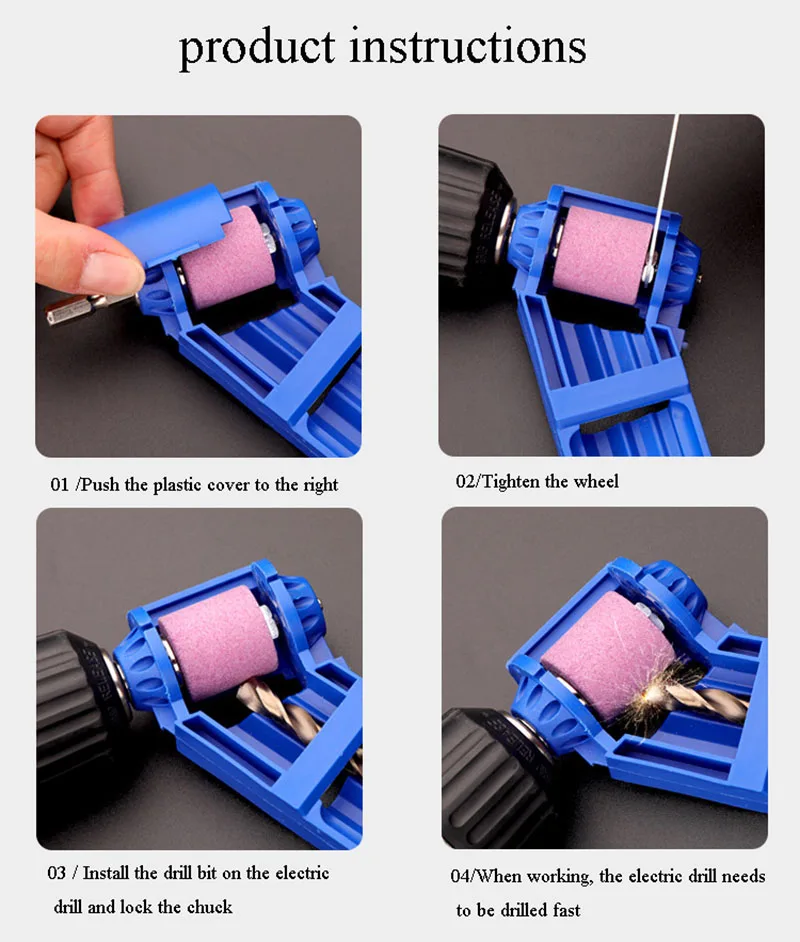 product instructions

01 /Push the plastic cover to the right

02/Tighten the wheel

03 / Install the drill bit on the electric drill and lock the chuck

04/When working, the electric drill needs to be drilled fast