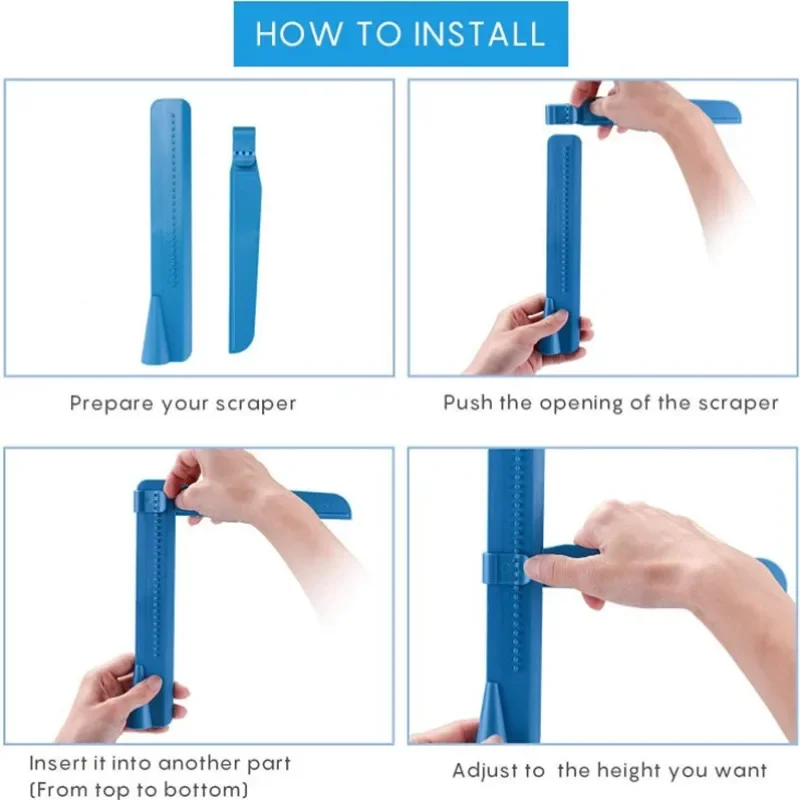 HOW TO INSTALL

Prepare your scraper

Push the opening of the scraper

Insert it into another part
(From top to bottom)

Adjust to the height you want