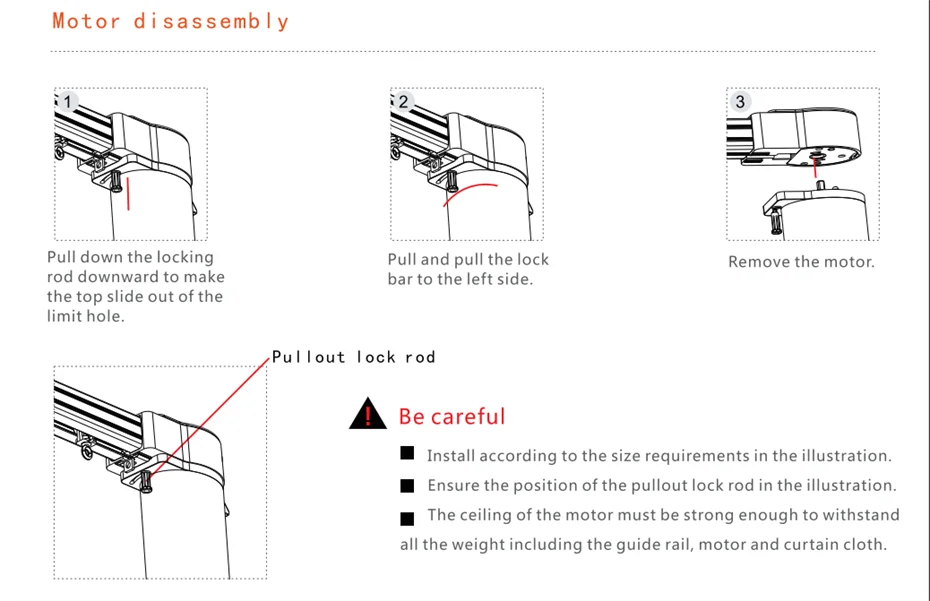 Motor disassembly

1

Pull down the locking rod downward to make the top slide out of the limit hole.

2

Pull and pull the lock bar to the left side.

3

Remove the motor.

Pullout lock rod

!

Be careful

■ Install according to the size requirements in the illustration.

■ Ensure the position of the pullout lock rod in the illustration.

■ The ceiling of the motor must be strong enough to withstand all the weight including the guide rail, motor and curtain cloth.