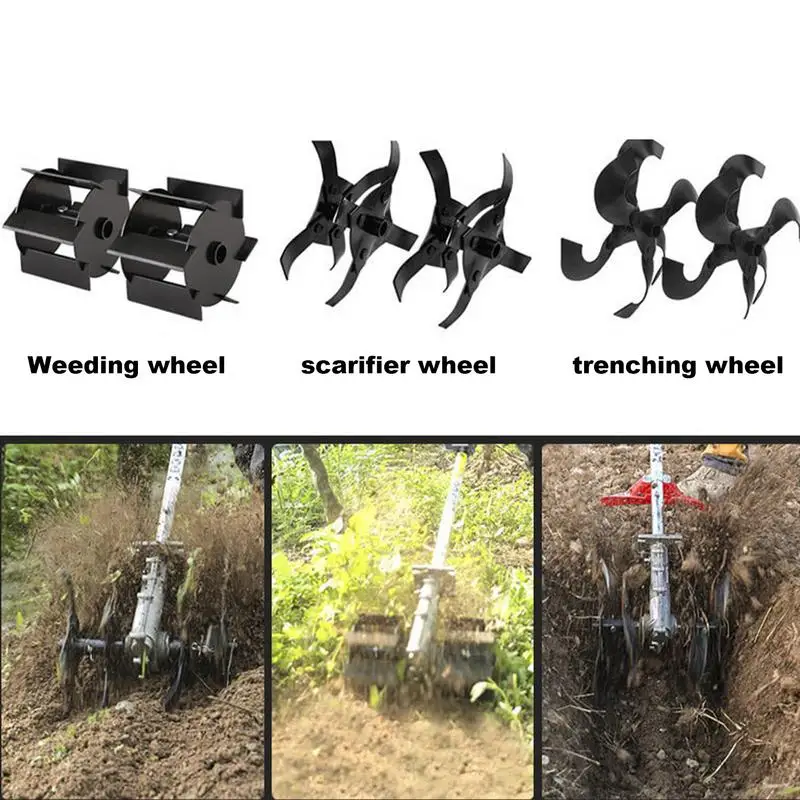 Weeding wheel

scarifier wheel

trenching wheel