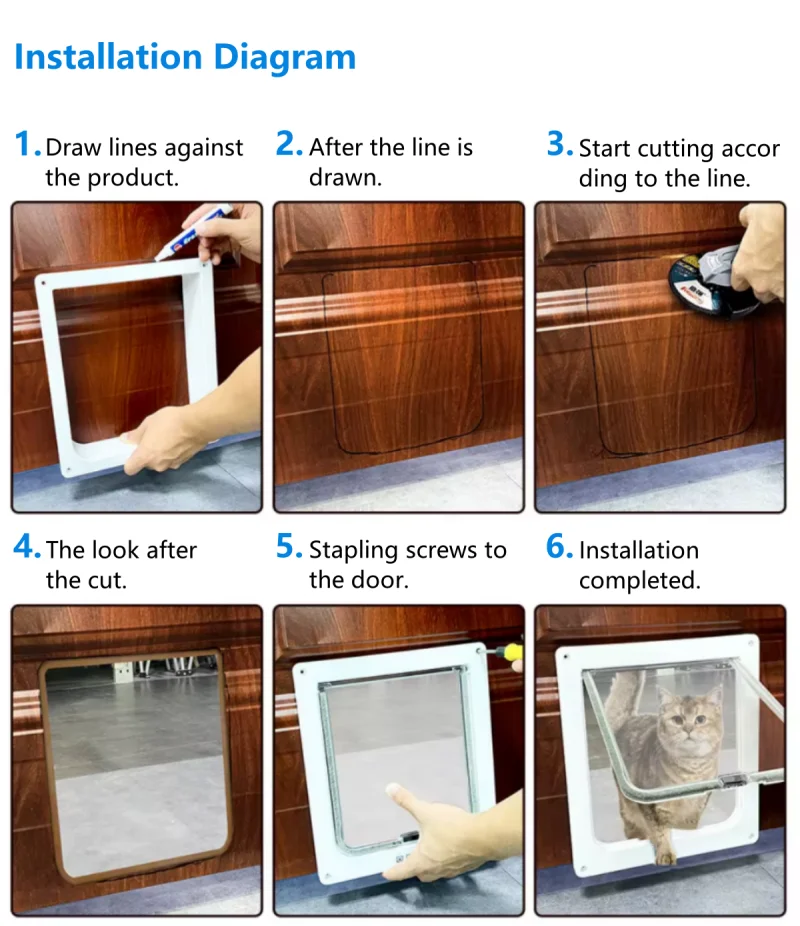 Installation Diagram

1. Draw lines against the product.

2. After the line is drawn.

3. Start cutting accor ding to the line.

4. The look after the cut.

5. Stapling screws to the door.

6. Installation completed.