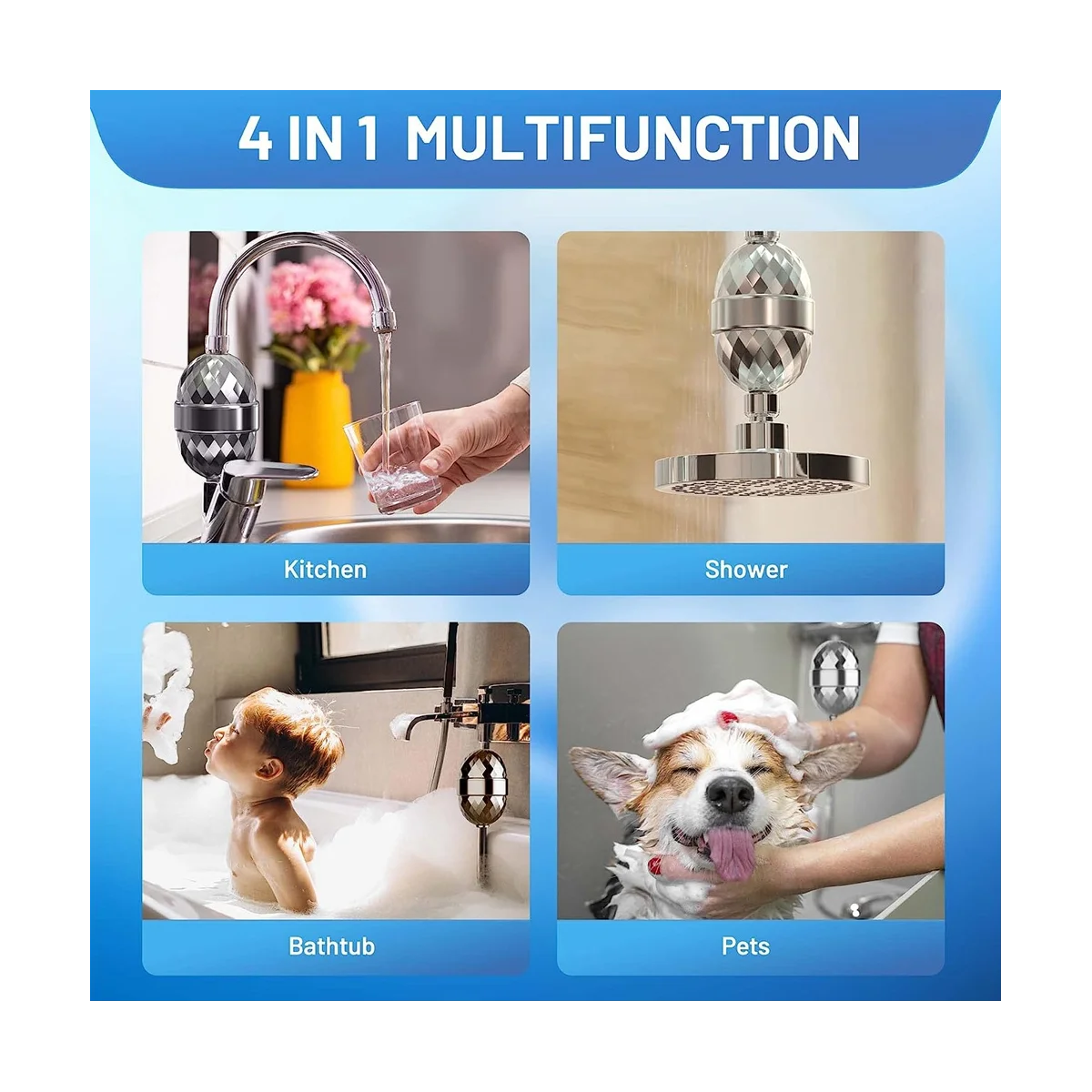 4 IN 1 MULTIFUNCTION

Kitchen

Shower

Bathtub

Pets