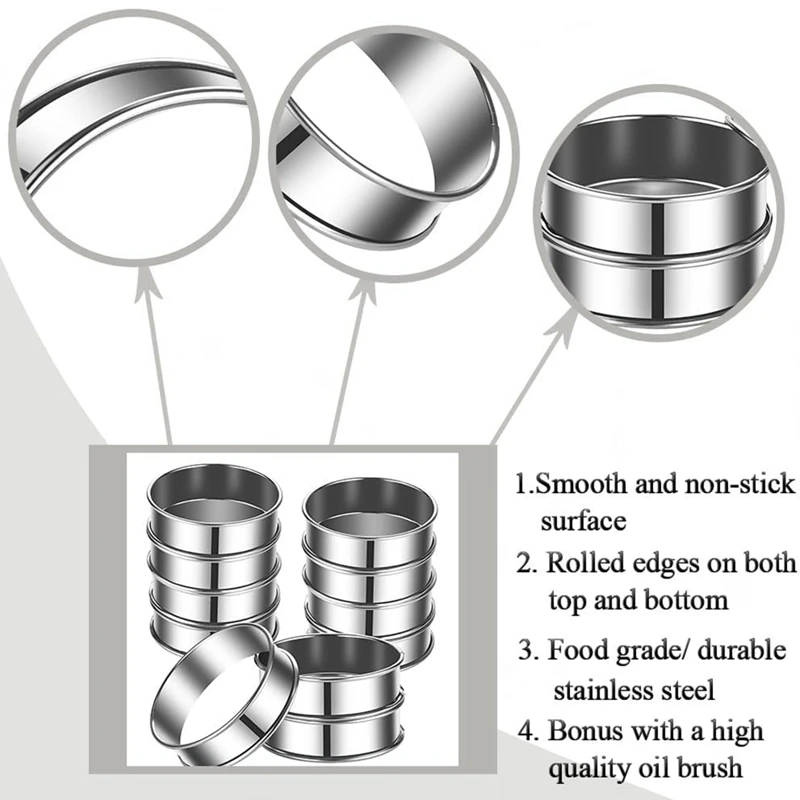 1.Smooth and non-stick surface

2. Rolled edges on both top and bottom

3. Food grade/ durable stainless steel

4. Bonus with a high quality oil brush