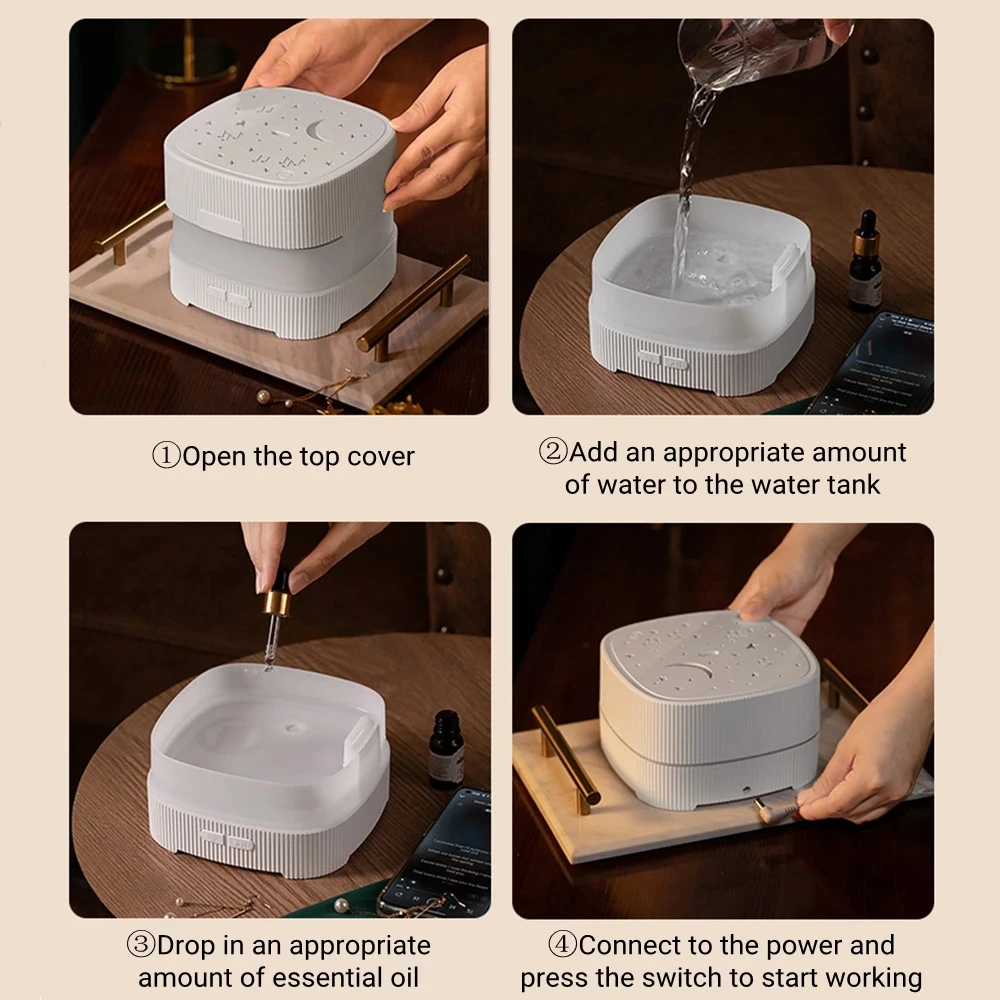 ①Open the top cover

②Add an appropriate amount of water to the water tank

③Drop in an appropriate amount of essential oil

④Connect to the power and press the switch to start working