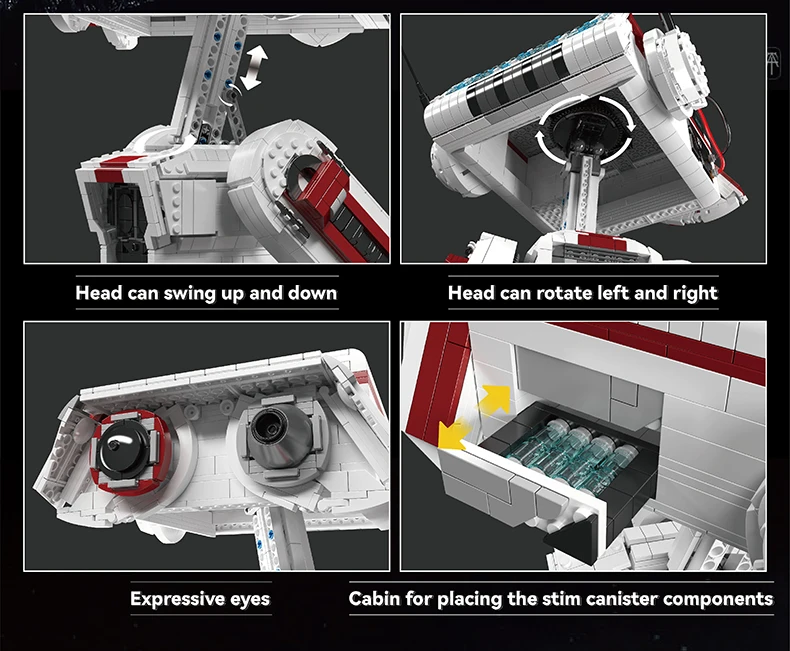 Head can swing up and down

Head can rotate left and right

Expressive eyes

Cabin for placing the stim canister components