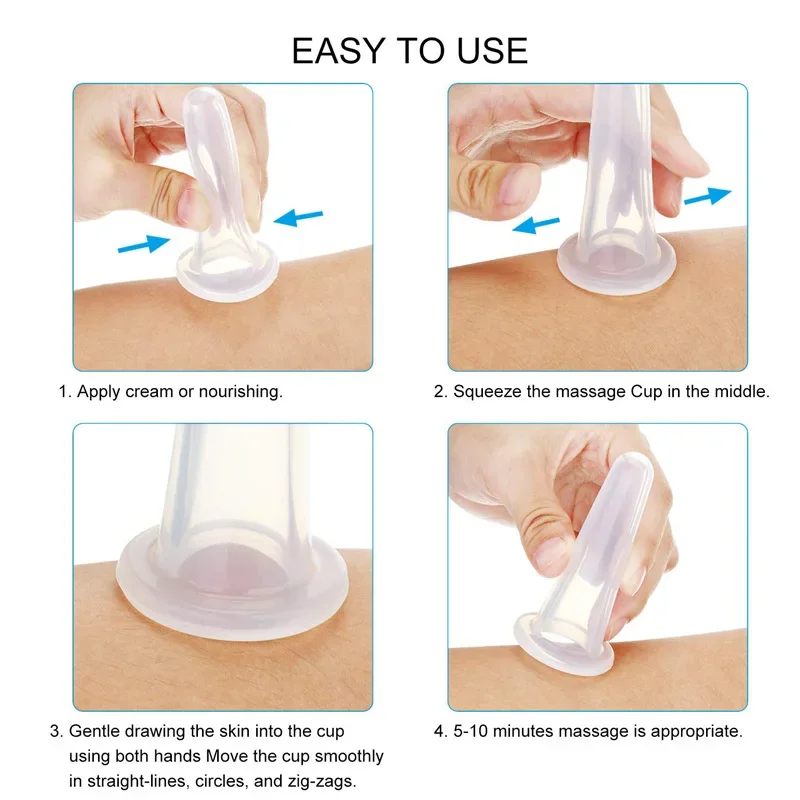 EASY TO USE

1. Apply cream or nourishing.

2. Squeeze the massage Cup in the middle.

3. Gentle drawing the skin into the cup using both hands Move the cup smoothly in straight-lines, circles, and zig-zags.

4. 5-10 minutes massage is appropriate.