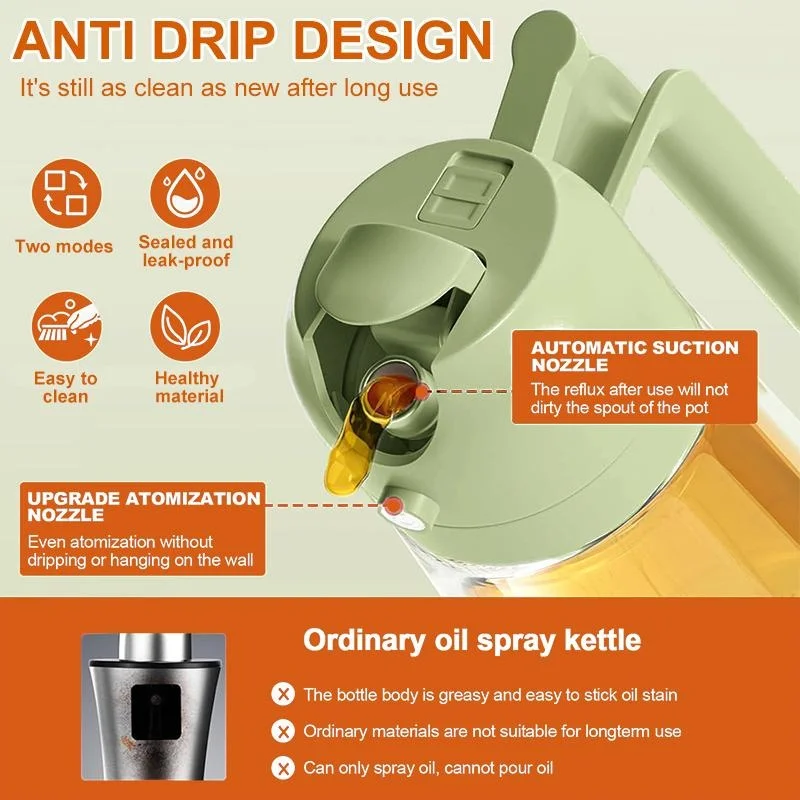 ANTI DRIP DESIGN

It's still as clean as new after long use

Two modes

Sealed and leak-proof

Easy to clean

Healthy material

AUTOMATIC SUCTION NOZZLE

The reflux after use will not dirty the spout of the pot

UPGRADE ATOMIZATION NOZZLE

Even atomization without dripping or hanging on the wall

Ordinary oil spray kettle

The bottle body is greasy and easy to stick oil stain

Ordinary materials are not suitable for longterm use

Can only spray oil, cannot pour oil