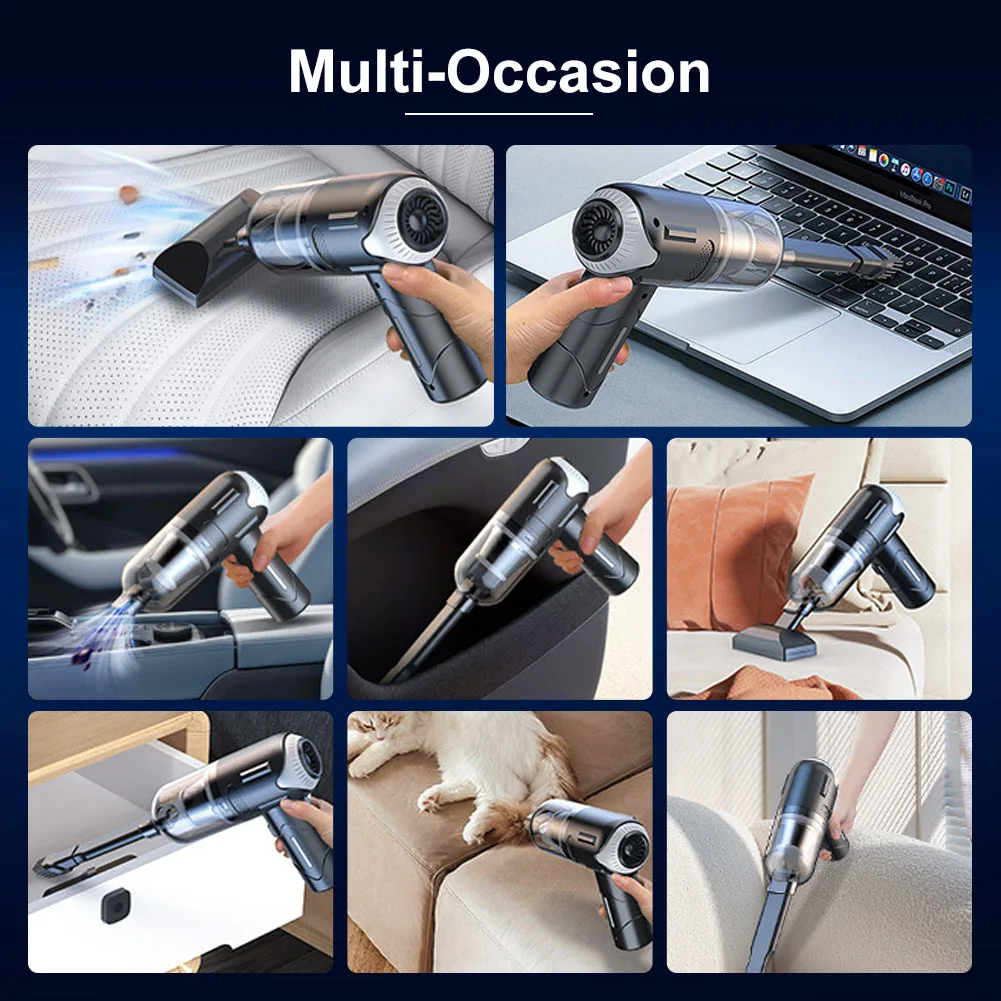 Multi-Occasion

MacBook Pro