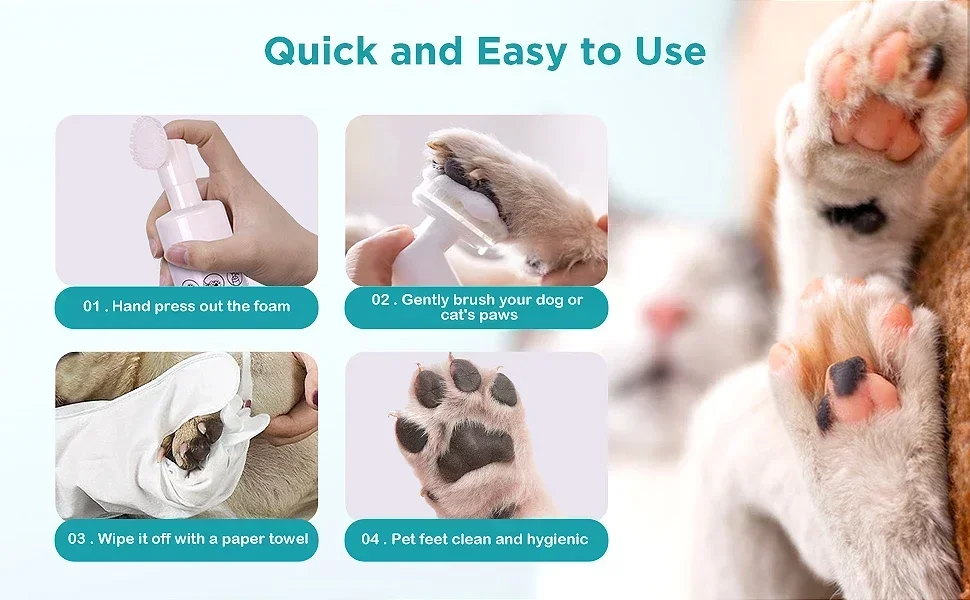 Quick and Easy to Use

01 . Hand press out the foam

02 . Gently brush your dog or cat's paws

03 . Wipe it off with a paper towel

04 . Pet feet clean and hygienic