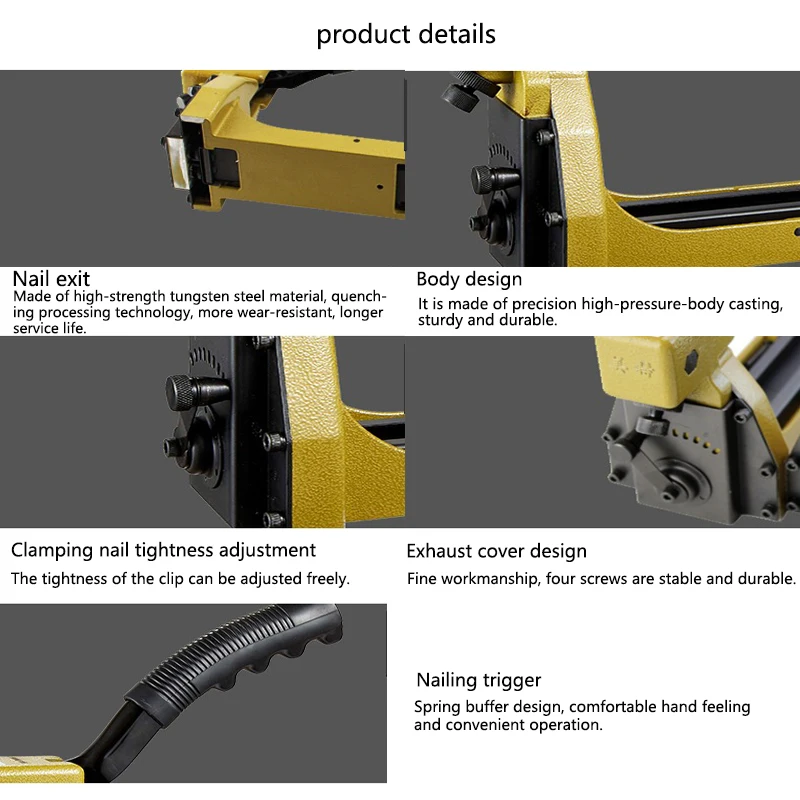 product details

Nail exit
Made of high-strength tungsten steel material, quenching processing technology, more wear-resistant, longer service life.

Body design
It is made of precision high-pressure-body casting, sturdy and durable.

Clamping nail tightness adjustment
The tightness of the clip can be adjusted freely.

Exhaust cover design
Fine workmanship, four screws are stable and durable.

Nailing trigger
Spring buffer design, comfortable hand feeling and convenient operation.