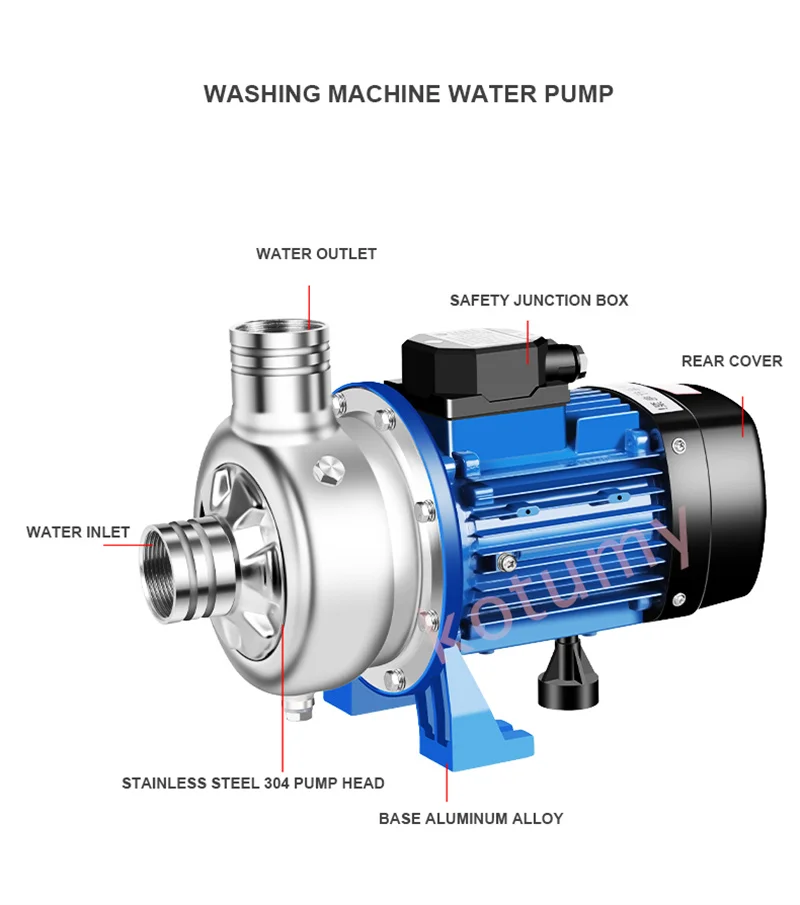 WASHING MACHINE WATER PUMP

WATER OUTLET

SAFETY JUNCTION BOX

REAR COVER

WATER INLET

kotumy

STAINLESS STEEL 304 PUMP HEAD

BASE ALUMINUM ALLOY