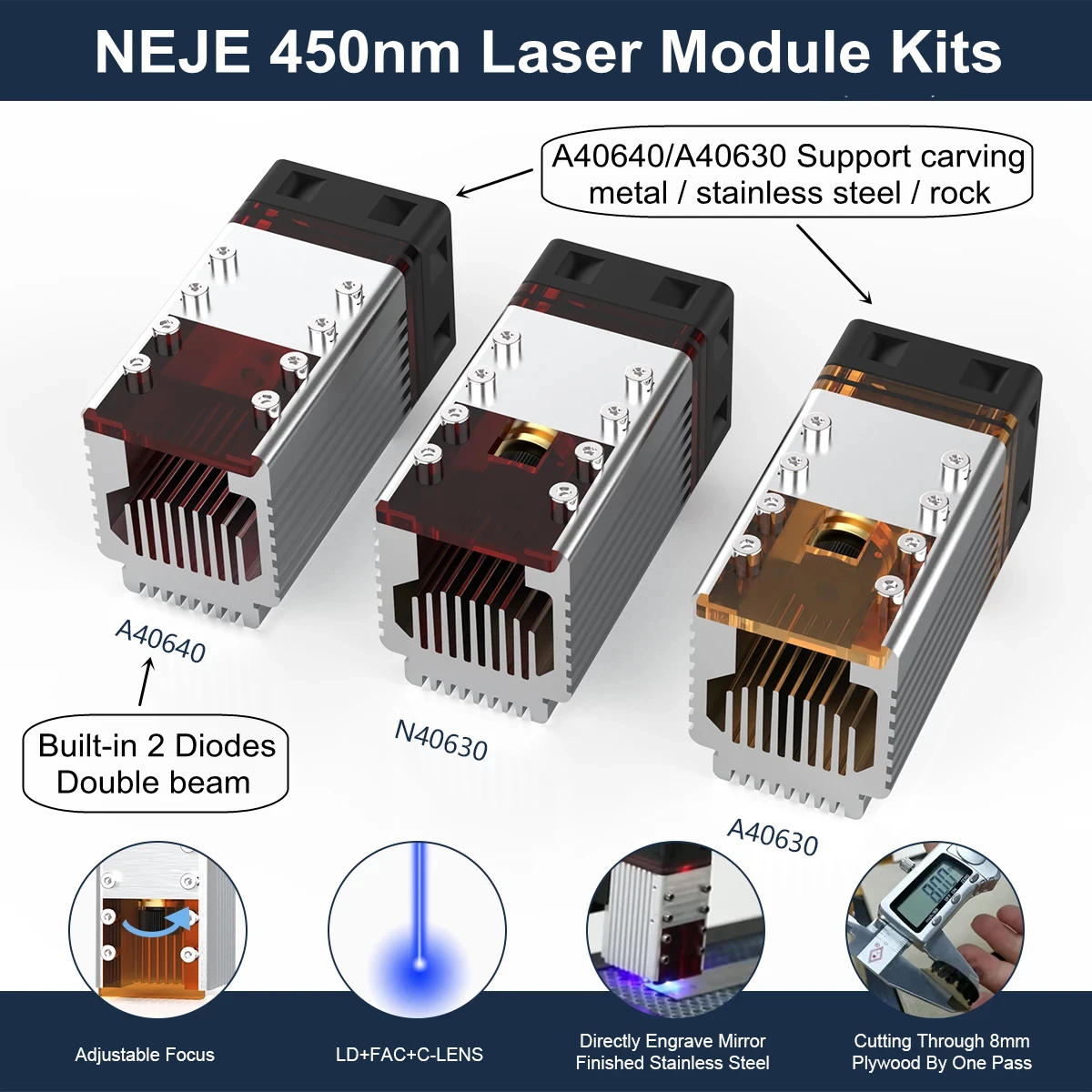 NEJE 450nm Laser Module Kits

A40640/A40630 Support carving metal / stainless steel / rock

A40640

Built-in 2 Diodes Double beam

N40630

A40630

Adjustable Focus

LD+FAC+C-LENS

Directly Engrave Mirror Finished Stainless Steel

Cutting Through 8mm Plywood By One Pass