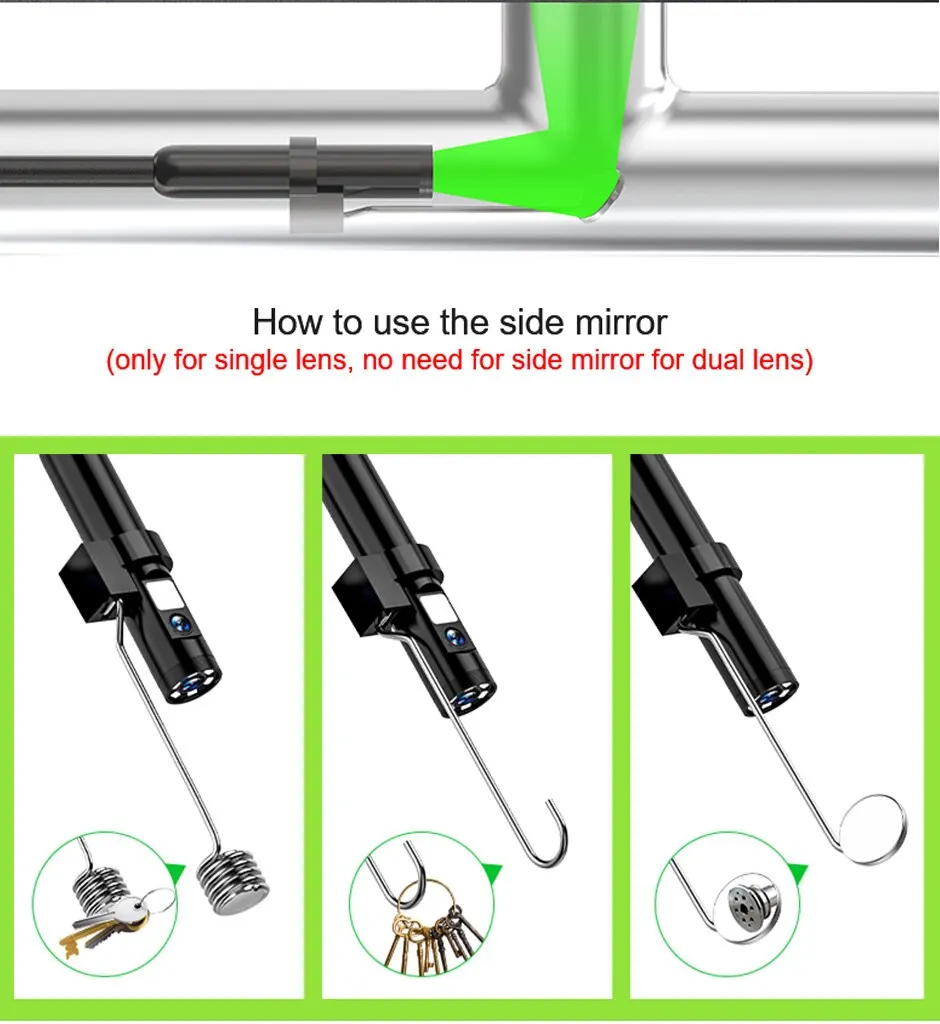 How to use the side mirror
(only for single lens, no need for side mirror for dual lens)