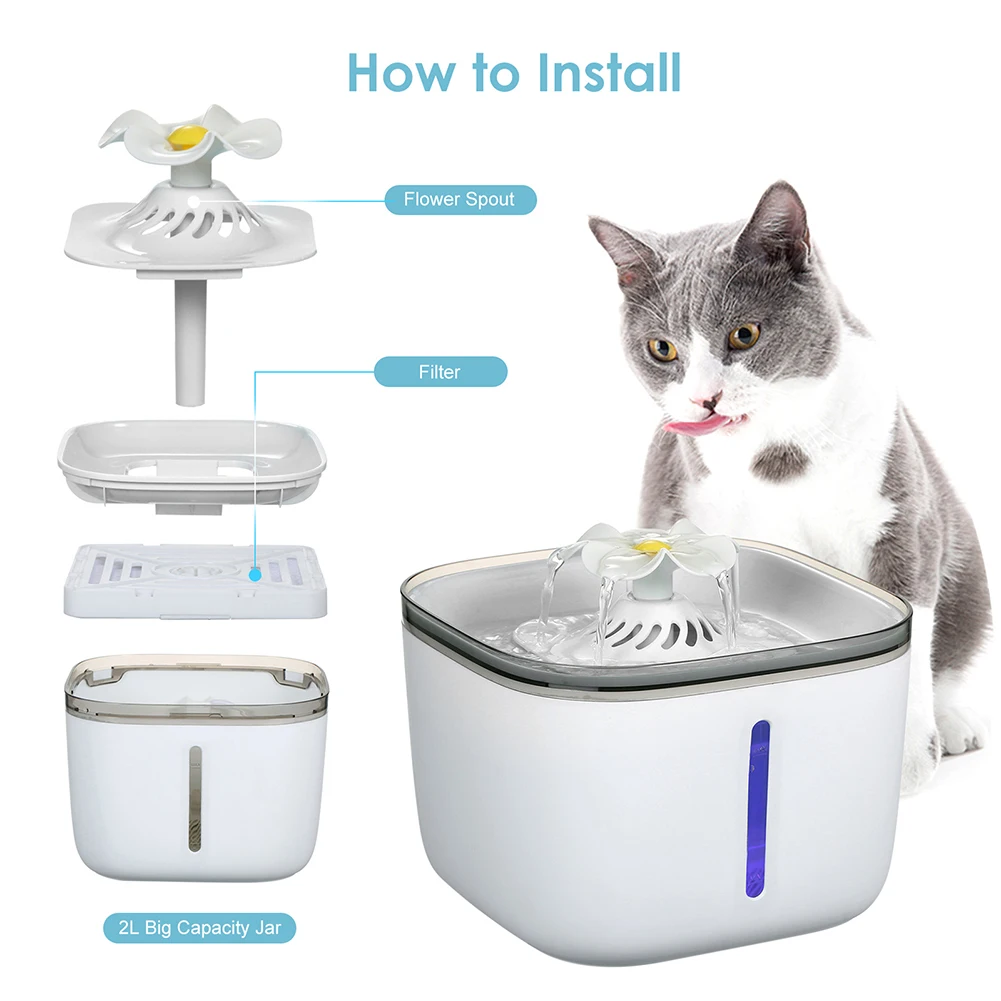 How to Install

Flower Spout

Filter

2L Big Capacity Jar