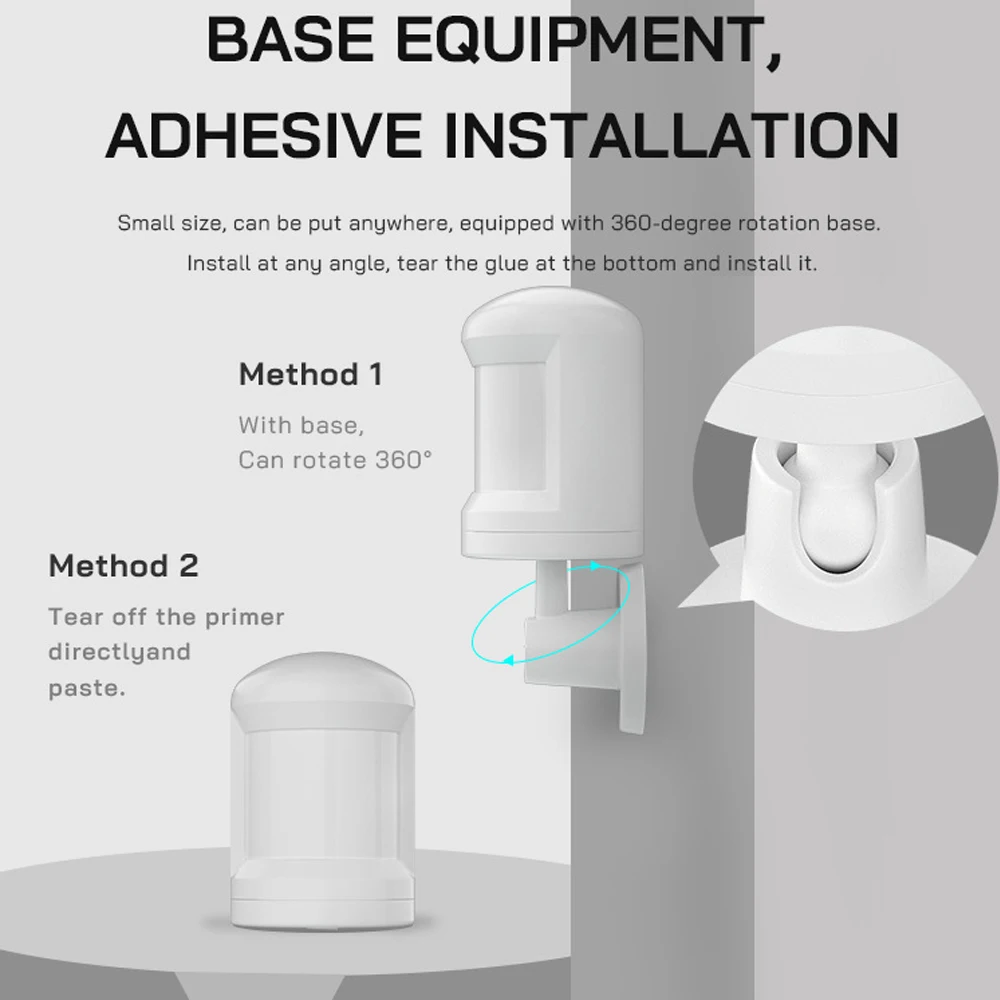 BASE EQUIPMENT, ADHESIVE INSTALLATION

Small size, can be put anywhere, equipped with 360-degree rotation base. Install at any angle, tear the glue at the bottom and install it.

Method 1

With base, Can rotate 360°

Method 2

Tear off the primer directlyand paste.