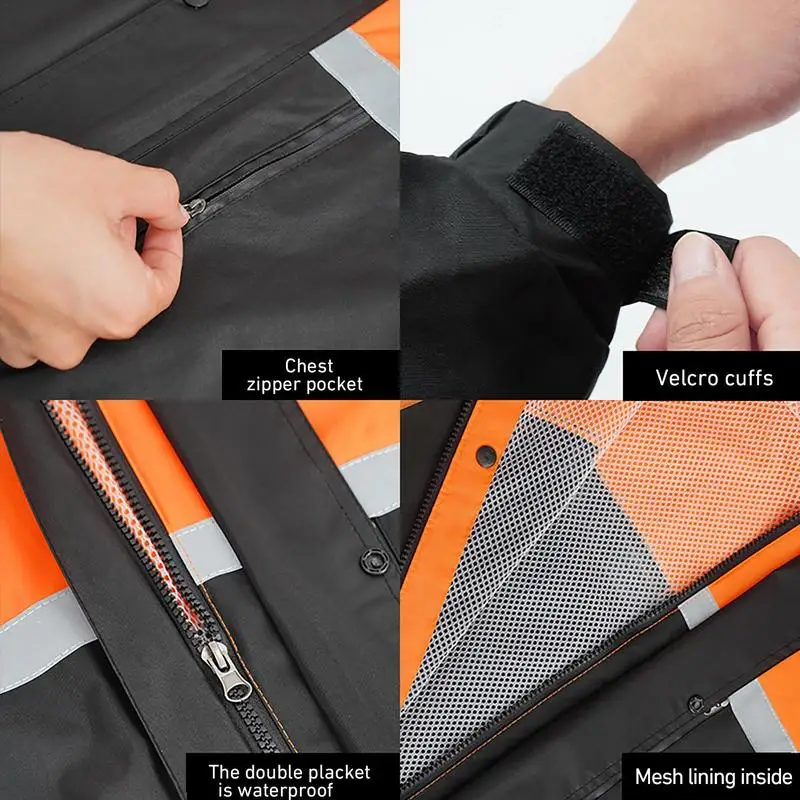 Chest zipper pocket

Velcro cuffs

The double placket is waterproof

Mesh lining inside