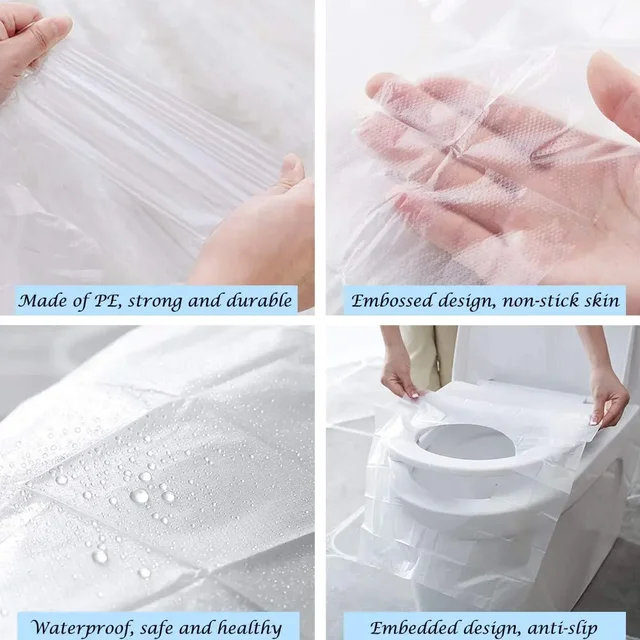 Made of PE, strong and durable

Embossed design, non-stick skin

Waterproof, safe and healthy

Embedded design, anti-slip