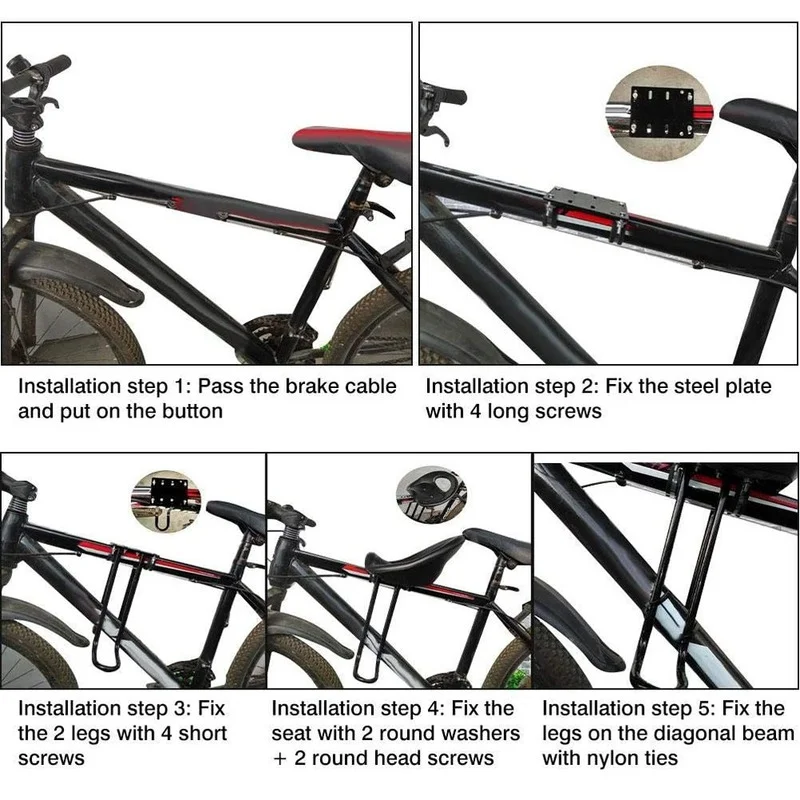 Installation step 1: Pass the brake cable and put on the button

Installation step 2: Fix the steel plate with 4 long screws

Installation step 3: Fix the 2 legs with 4 short screws

Installation step 4: Fix the seat with 2 round washers + 2 round head screws

Installation step 5: Fix the legs on the diagonal beam with nylon ties